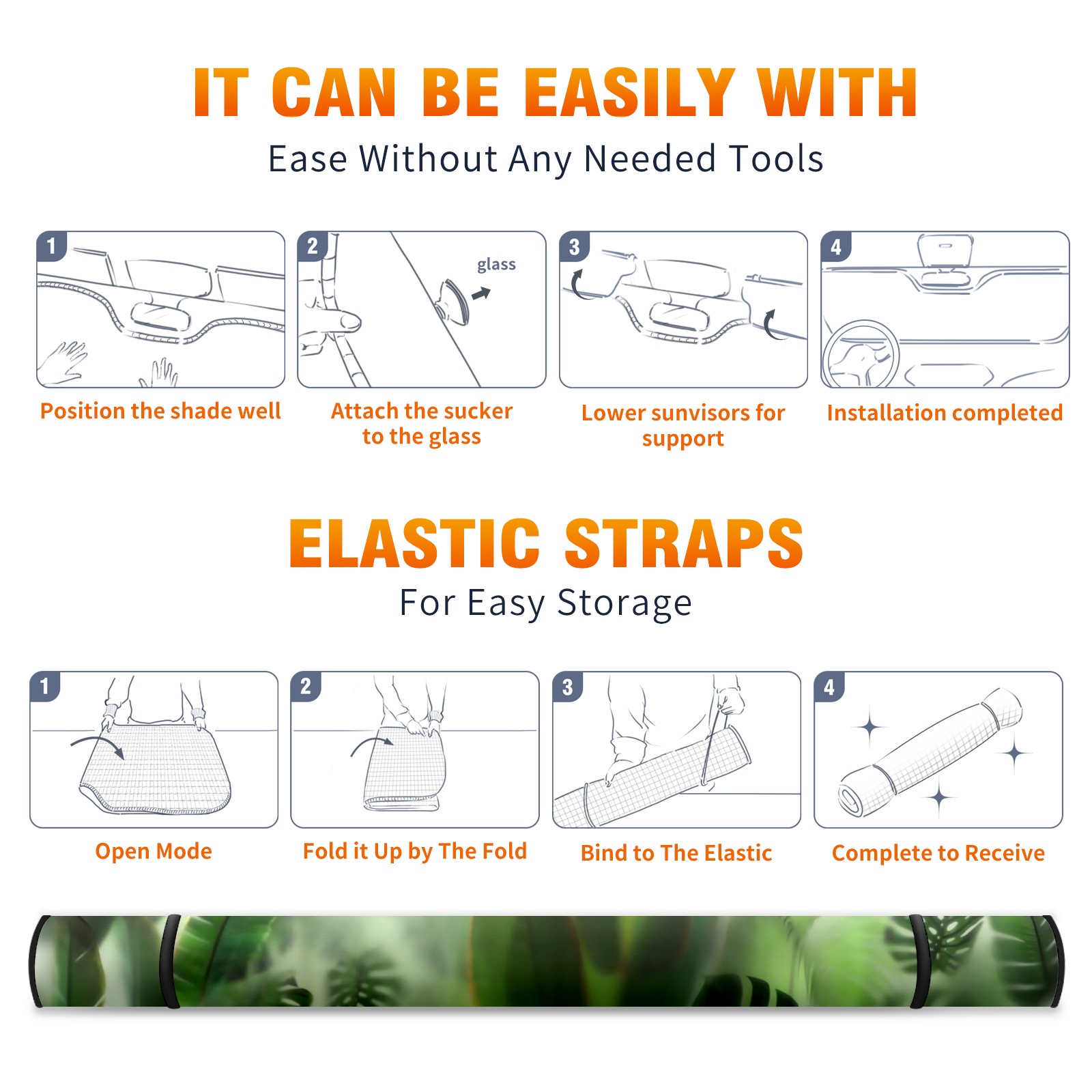 IT CAN BE EASILY WITH
Ease Without Any Needed Tools

1
Position the shade well

2
glass
Attach the sucker to the glass

3
Lower sunvisors for support

4
Installation completed

ELASTIC STRAPS
For Easy Storage

1
Open Mode

2
Fold it Up by The Fold

3
Bind to The Elastic

4
Complete to Receive