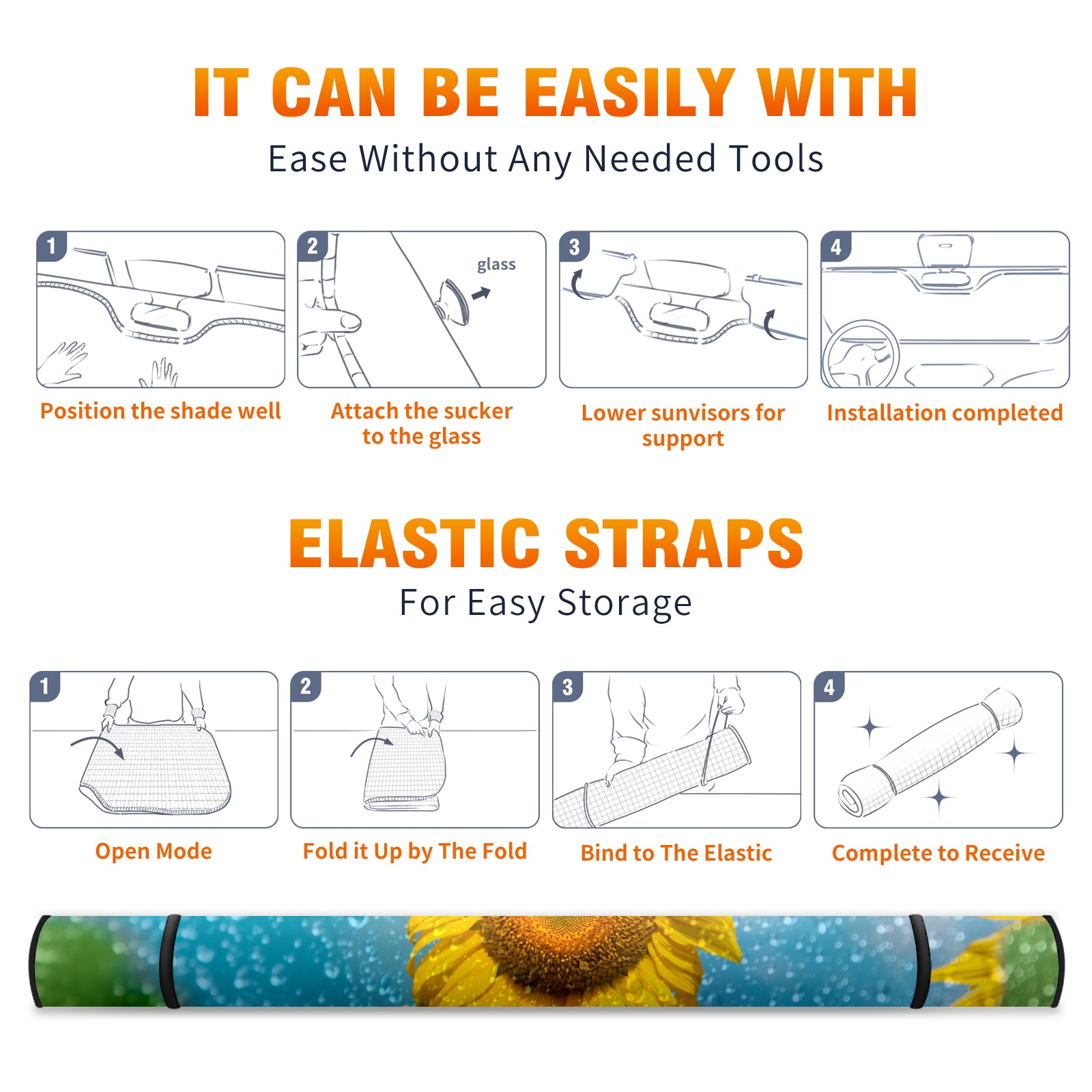 IT CAN BE EASILY WITH

Ease Without Any Needed Tools

1

Position the shade well

2

glass

Attach the sucker to the glass

3

Lower sunvisors for support

4

Installation completed

ELASTIC STRAPS

For Easy Storage

1

Open Mode

2

Fold it Up by The Fold

3

Bind to The Elastic

4

Complete to Receive