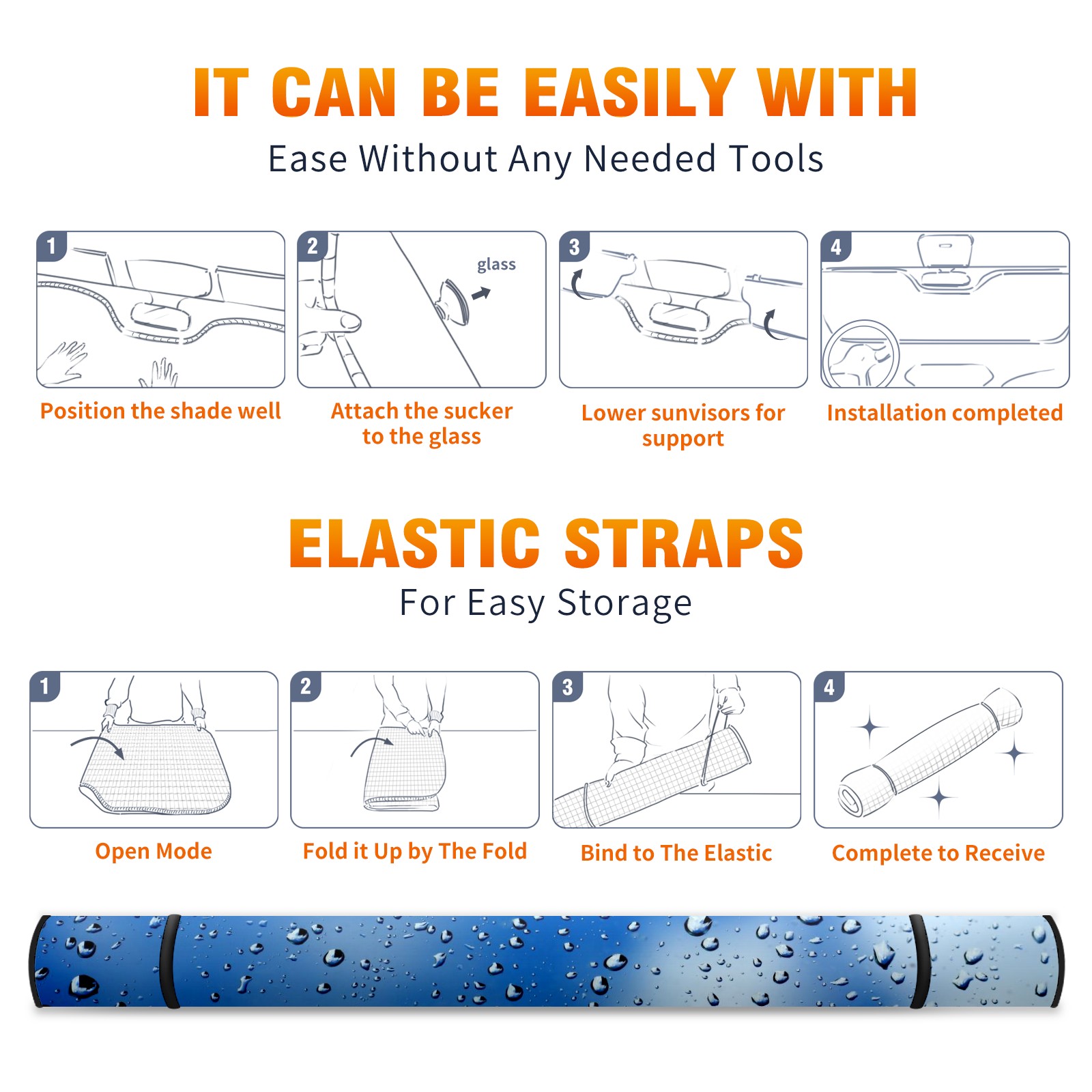 IT CAN BE EASILY WITH
Ease Without Any Needed Tools

1
Position the shade well

2
glass
Attach the sucker to the glass

3
Lower sunvisors for support

4
Installation completed

ELASTIC STRAPS
For Easy Storage

1
Open Mode

2
Fold it Up by The Fold

3
Bind to The Elastic

4
Complete to Receive