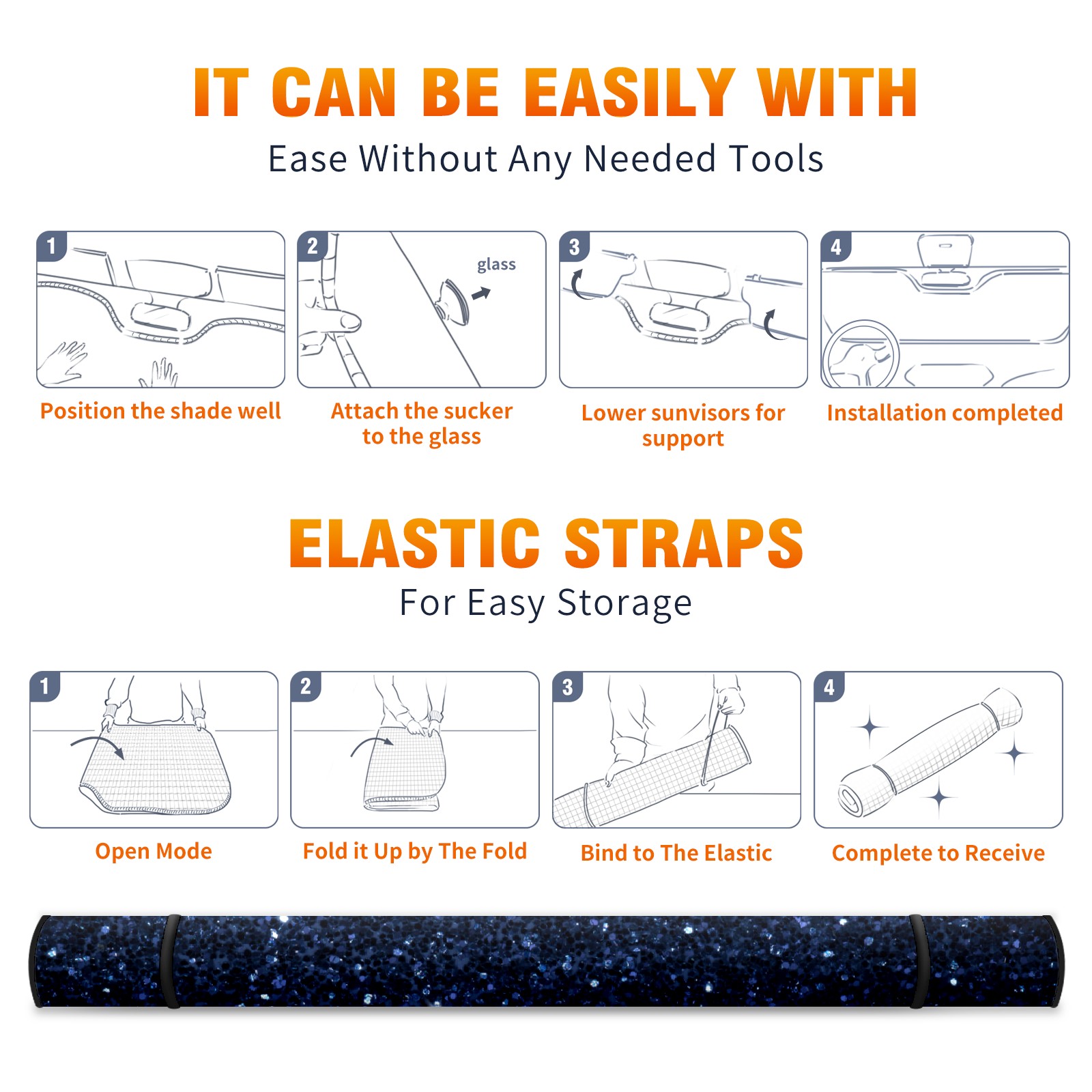 IT CAN BE EASILY WITH
Ease Without Any Needed Tools

1
Position the shade well

2
glass
Attach the sucker to the glass

3
Lower sunvisors for support

4
Installation completed

ELASTIC STRAPS
For Easy Storage

1
Open Mode

2
Fold it Up by The Fold

3
Bind to The Elastic

4
Complete to Receive