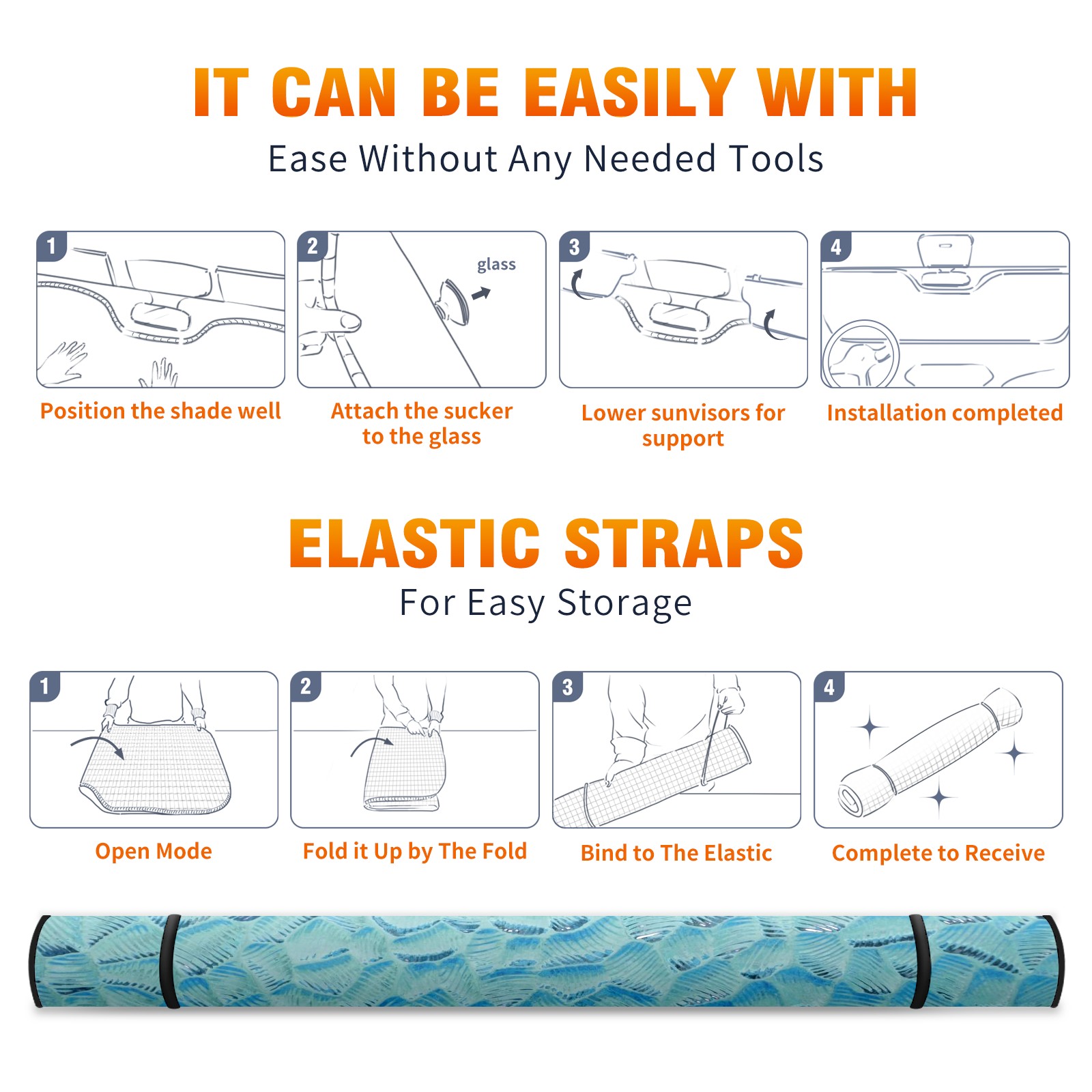 IT CAN BE EASILY WITH
Ease Without Any Needed Tools

1
Position the shade well

2
glass
Attach the sucker to the glass

3
Lower sunvisors for support

4
Installation completed

ELASTIC STRAPS
For Easy Storage

1
Open Mode

2
Fold it Up by The Fold

3
Bind to The Elastic

4
Complete to Receive