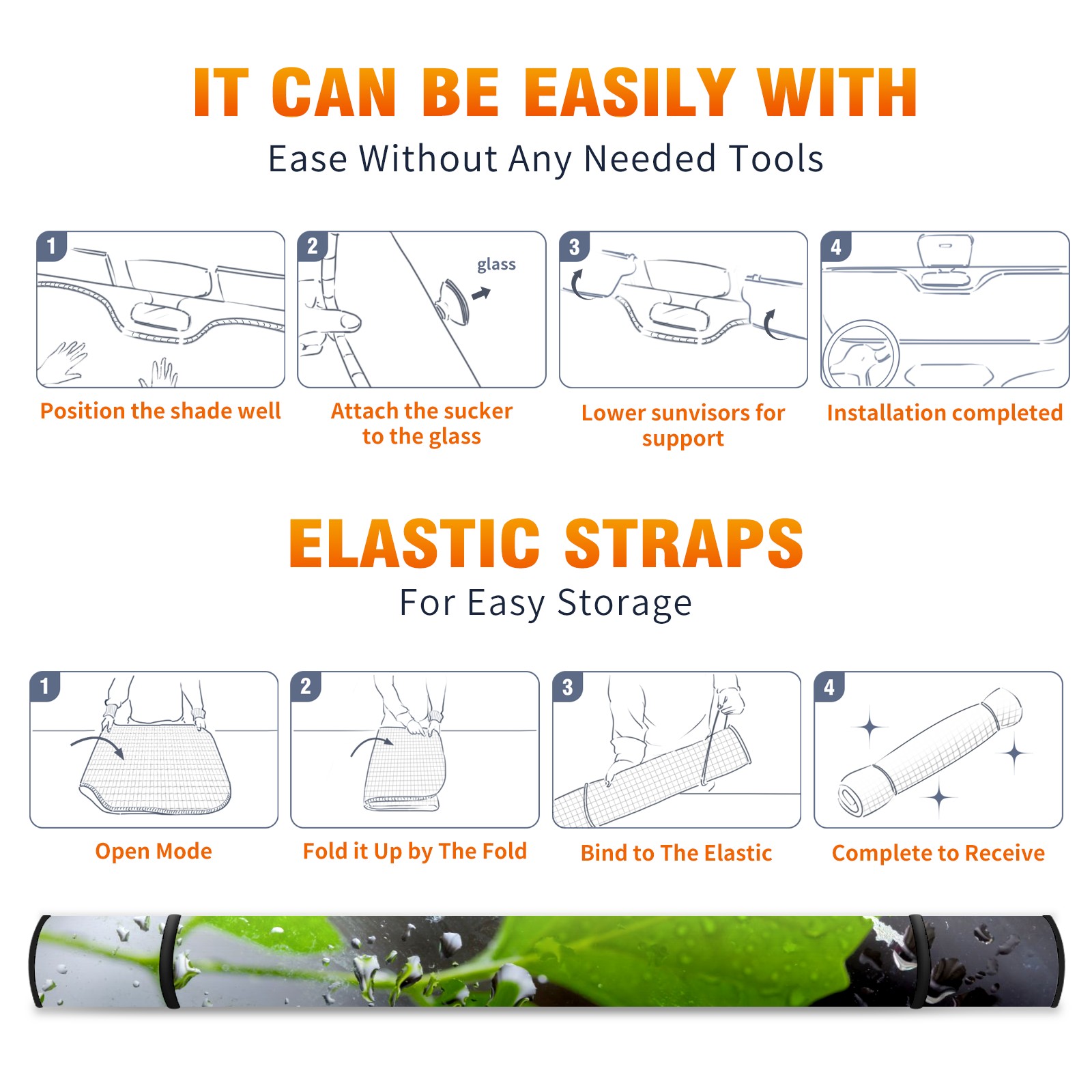 IT CAN BE EASILY WITH
Ease Without Any Needed Tools

1
Position the shade well

2
glass
Attach the sucker to the glass

3
Lower sunvisors for support

4
Installation completed

ELASTIC STRAPS
For Easy Storage

1
Open Mode

2
Fold it Up by The Fold

3
Bind to The Elastic

4
Complete to Receive