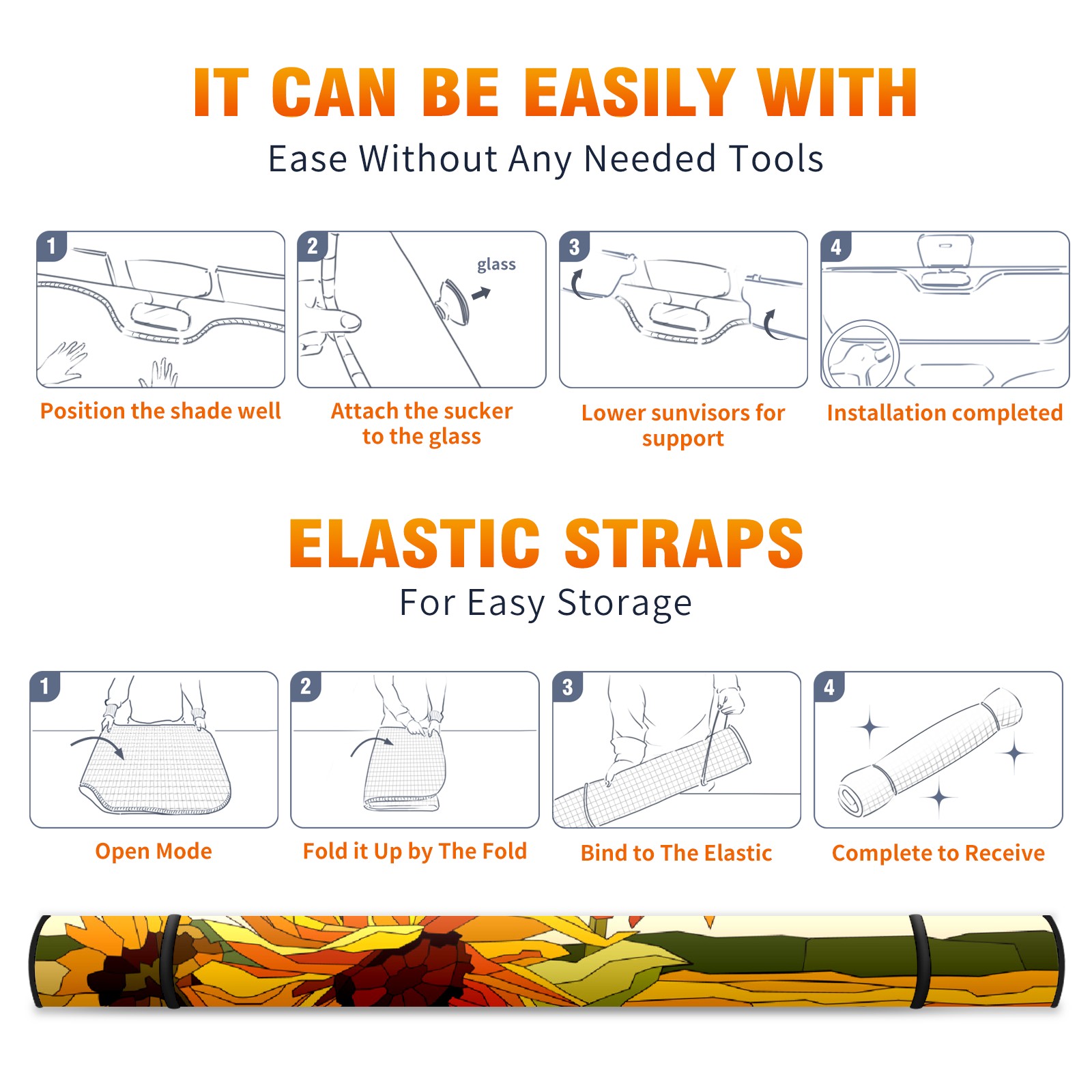 IT CAN BE EASILY WITH

Ease Without Any Needed Tools

1

Position the shade well

2

glass

Attach the sucker to the glass

3

Lower sunvisors for support

4

Installation completed

ELASTIC STRAPS

For Easy Storage

1

Open Mode

2

Fold it Up by The Fold

3

Bind to The Elastic

4

Complete to Receive