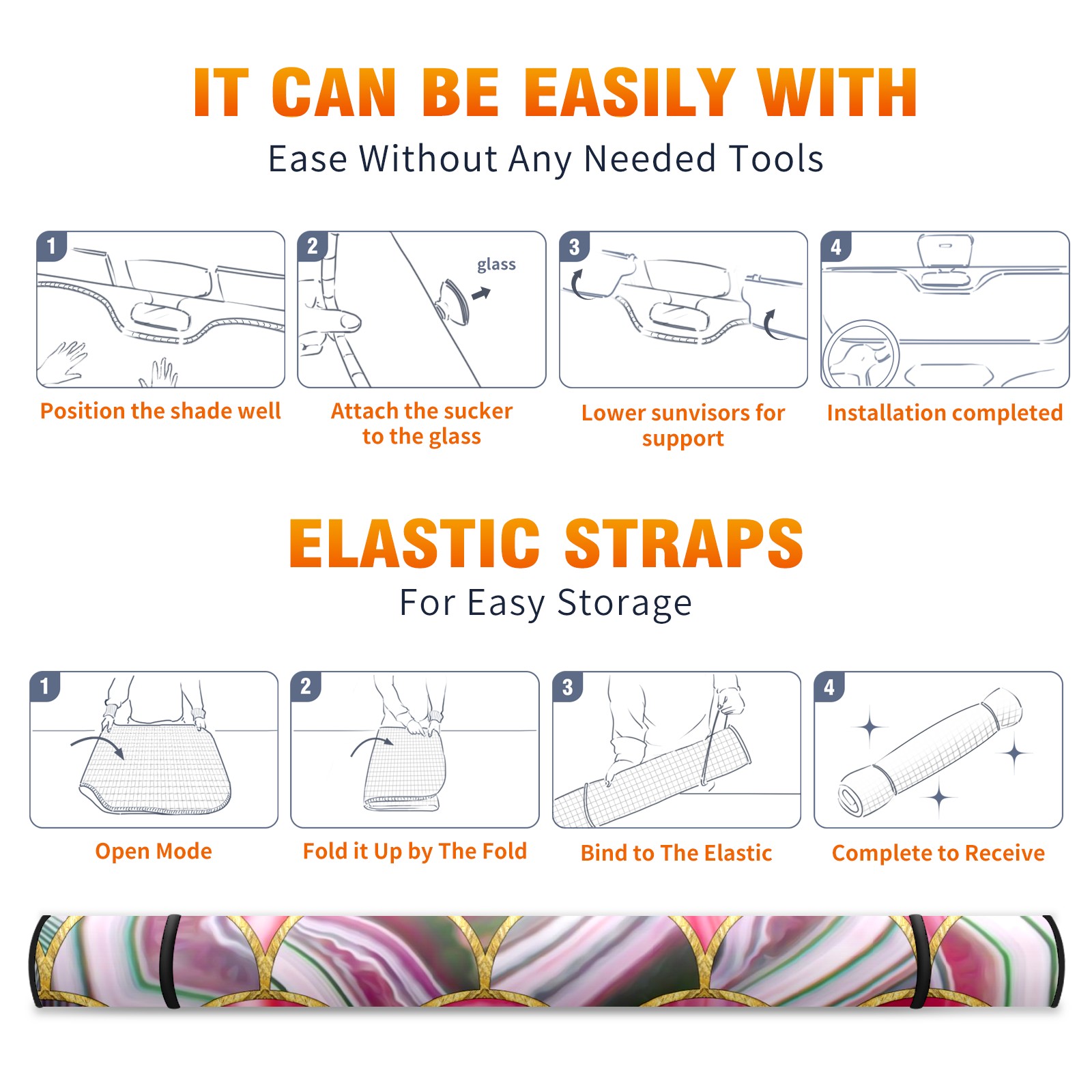 IT CAN BE EASILY WITH

Ease Without Any Needed Tools

1

Position the shade well

2

glass

Attach the sucker to the glass

3

Lower sunvisors for support

4

Installation completed

ELASTIC STRAPS

For Easy Storage

1

Open Mode

2

Fold it Up by The Fold

3

Bind to The Elastic

4

Complete to Receive