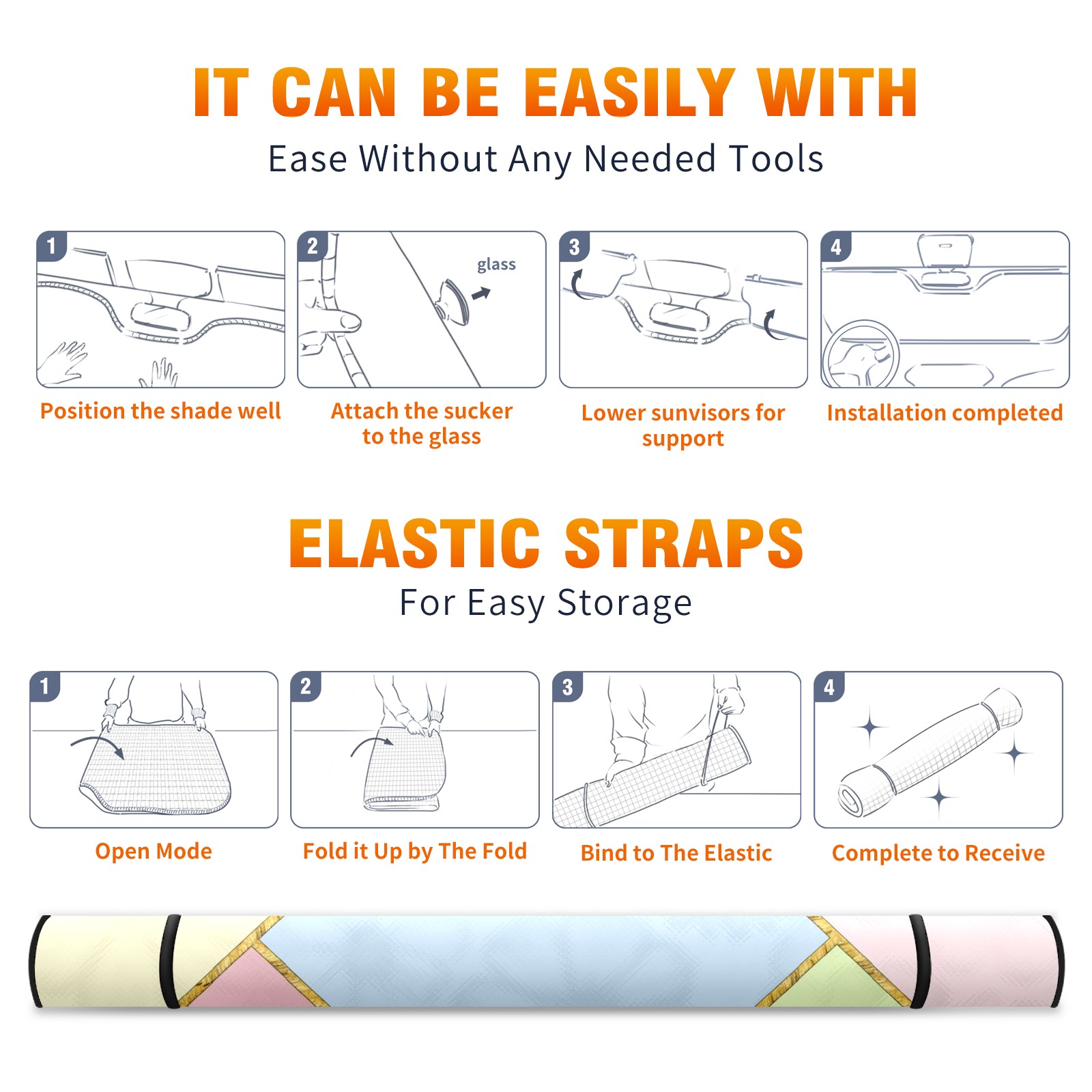 IT CAN BE EASILY WITH
Ease Without Any Needed Tools

1
Position the shade well

2
glass
Attach the sucker to the glass

3
Lower sunvisors for support

4
Installation completed

ELASTIC STRAPS
For Easy Storage

1
Open Mode

2
Fold it Up by The Fold

3
Bind to The Elastic

4
Complete to Receive