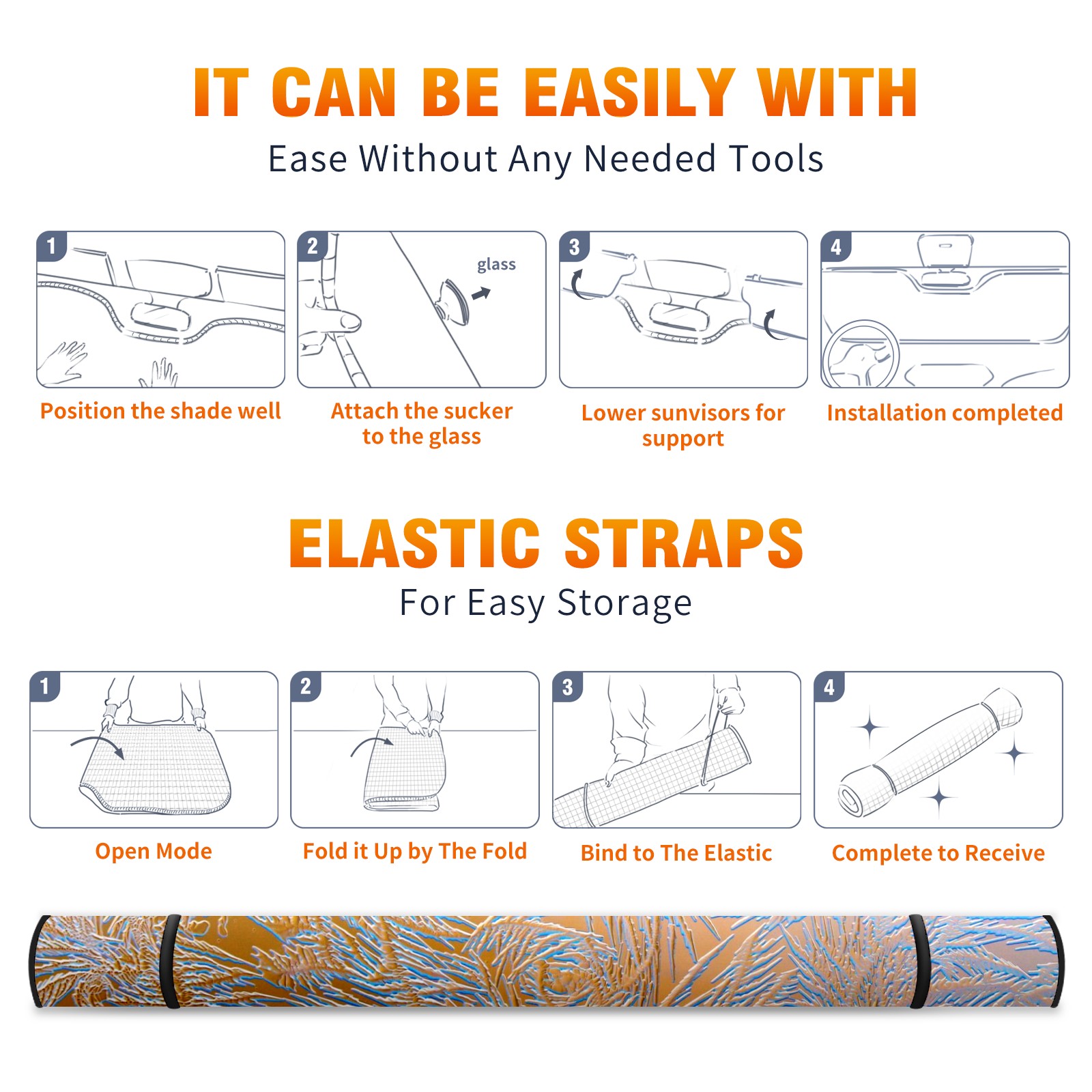 IT CAN BE EASILY WITH

Ease Without Any Needed Tools

1

Position the shade well

2

glass

Attach the sucker to the glass

3

Lower sunvisors for support

4

Installation completed

ELASTIC STRAPS

For Easy Storage

1

Open Mode

2

Fold it Up by The Fold

3

Bind to The Elastic

4

Complete to Receive