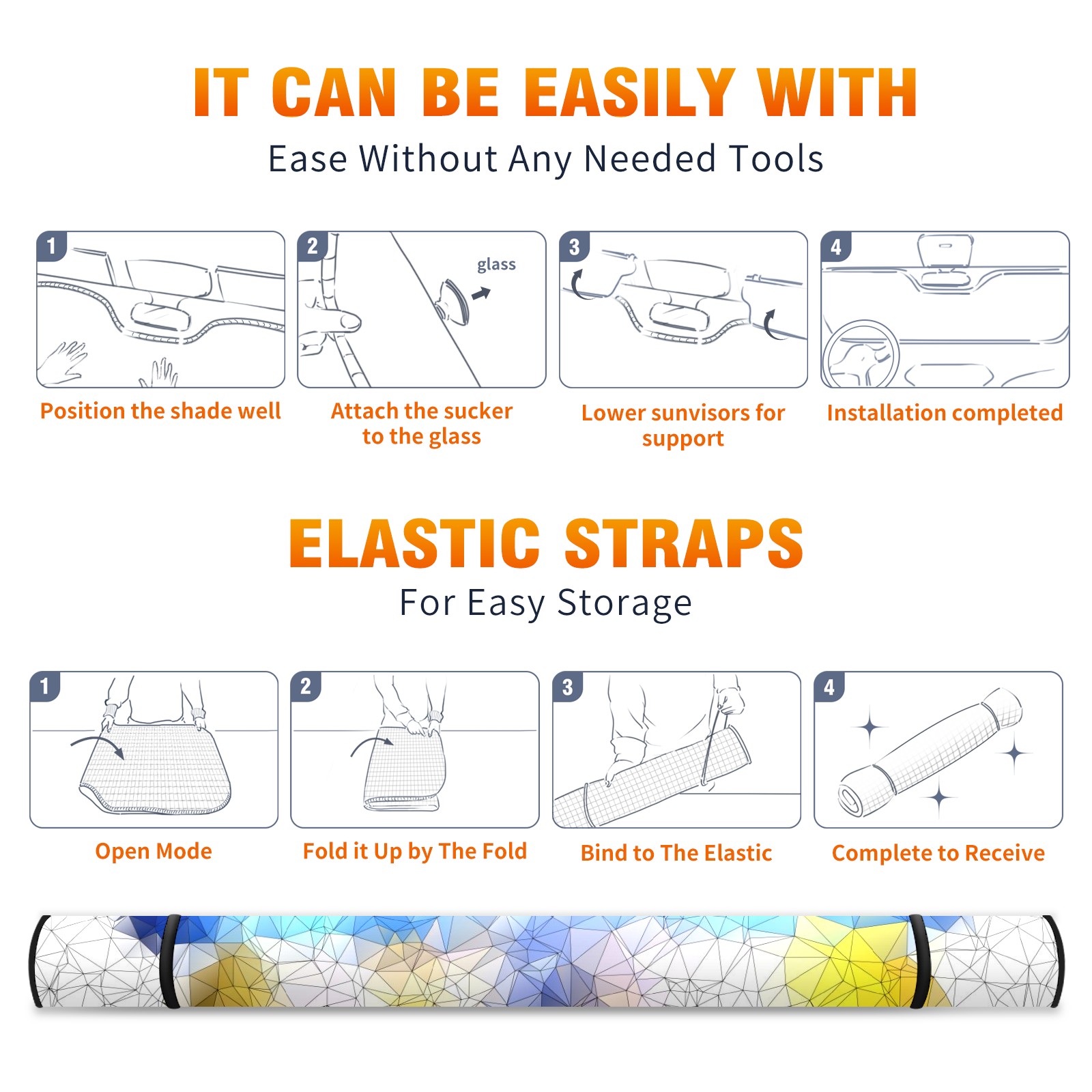 IT CAN BE EASILY WITH

Ease Without Any Needed Tools

1

Position the shade well

2

glass

Attach the sucker to the glass

3

Lower sunvisors for support

4

Installation completed

ELASTIC STRAPS

For Easy Storage

1

Open Mode

2

Fold it Up by The Fold

3

Bind to The Elastic

4

Complete to Receive