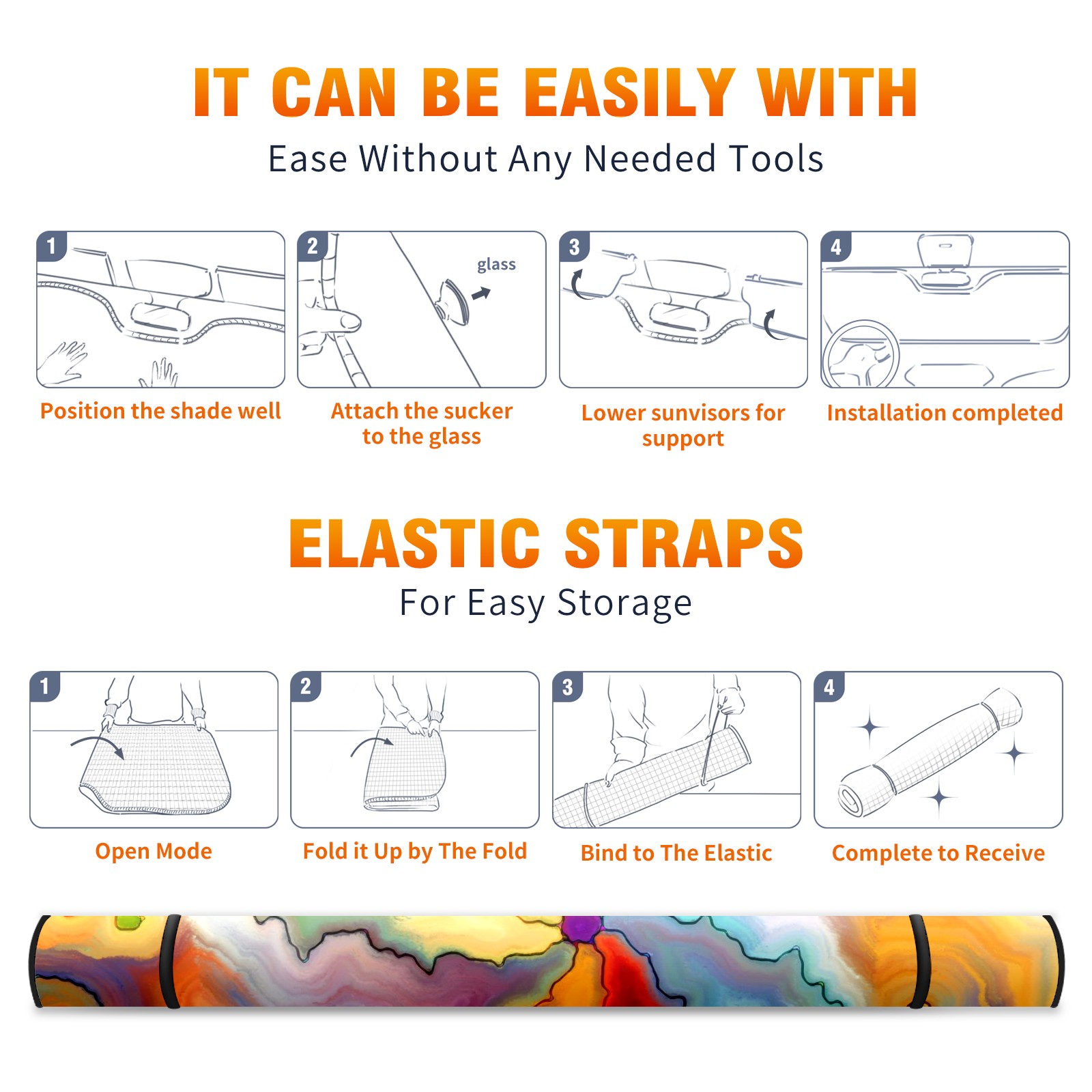 IT CAN BE EASILY WITH
Ease Without Any Needed Tools

1
Position the shade well

2
glass
Attach the sucker to the glass

3
Lower sunvisors for support

4
Installation completed

ELASTIC STRAPS
For Easy Storage

1
Open Mode

2
Fold it Up by The Fold

3
Bind to The Elastic

4
Complete to Receive