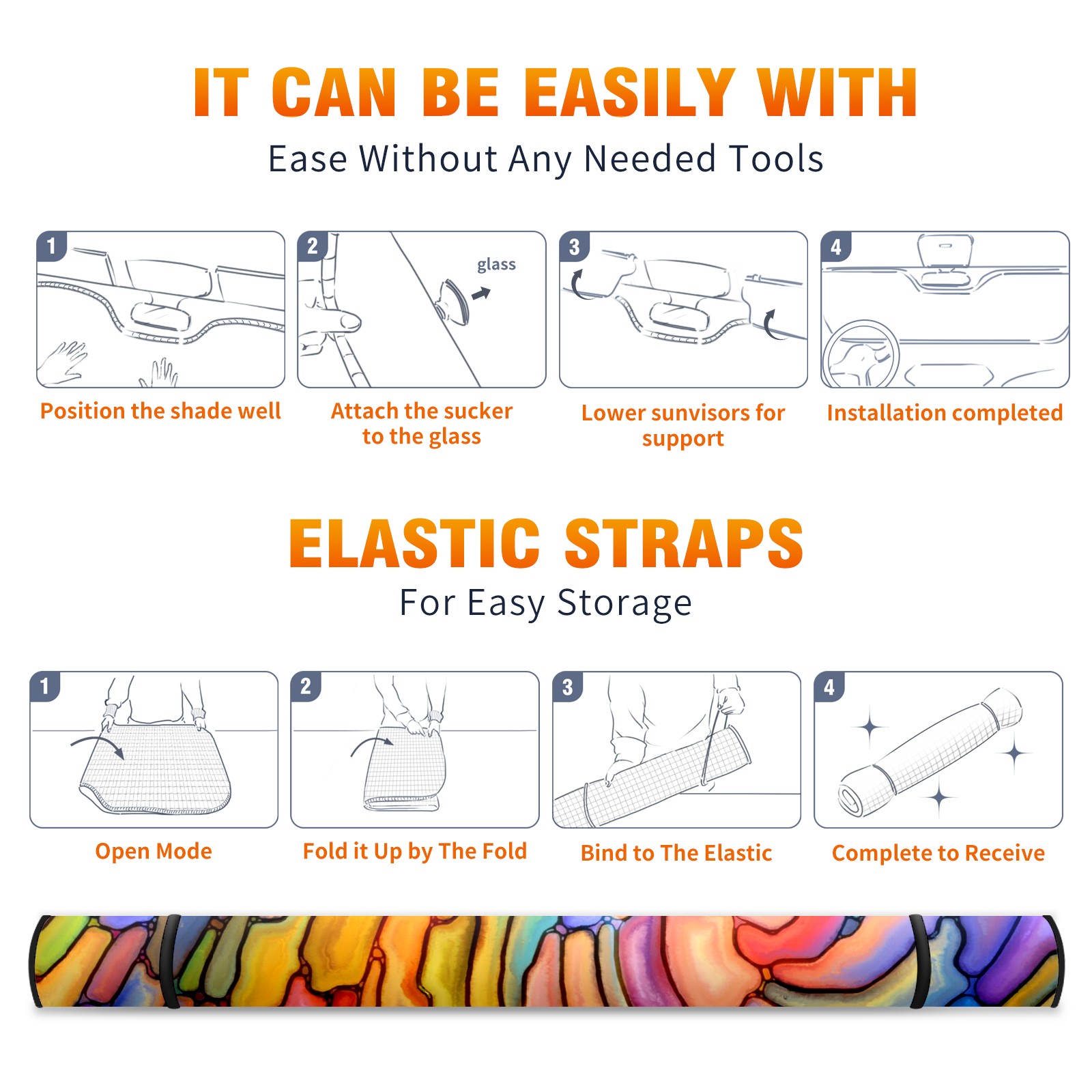 IT CAN BE EASILY WITH
Ease Without Any Needed Tools

1
Position the shade well

2
glass
Attach the sucker to the glass

3
Lower sunvisors for support

4
Installation completed

ELASTIC STRAPS
For Easy Storage

1
Open Mode

2
Fold it Up by The Fold

3
Bind to The Elastic

4
Complete to Receive