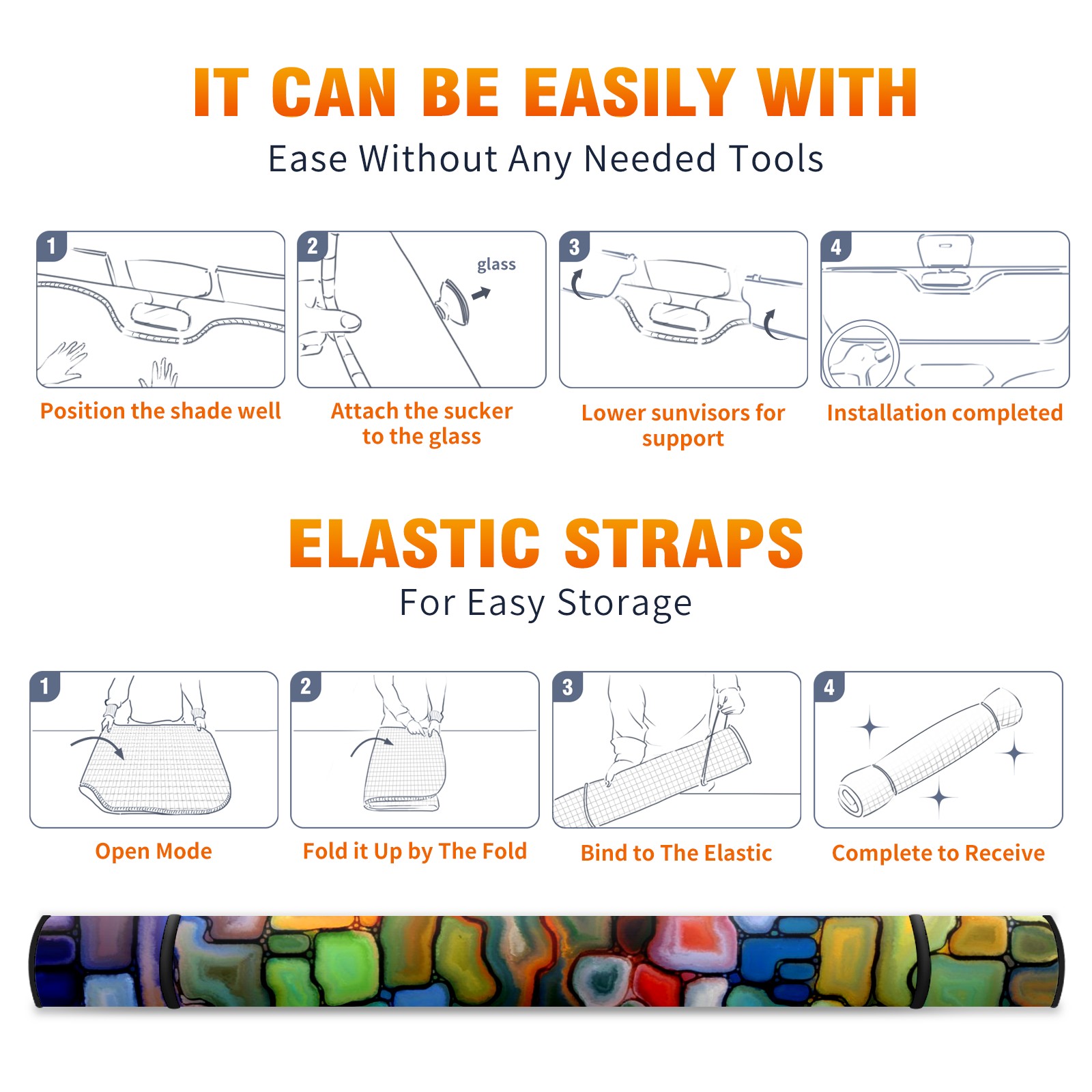 IT CAN BE EASILY WITH
Ease Without Any Needed Tools

1
Position the shade well

2
glass
Attach the sucker to the glass

3
Lower sunvisors for support

4
Installation completed

ELASTIC STRAPS
For Easy Storage

1
Open Mode

2
Fold it Up by The Fold

3
Bind to The Elastic

4
Complete to Receive