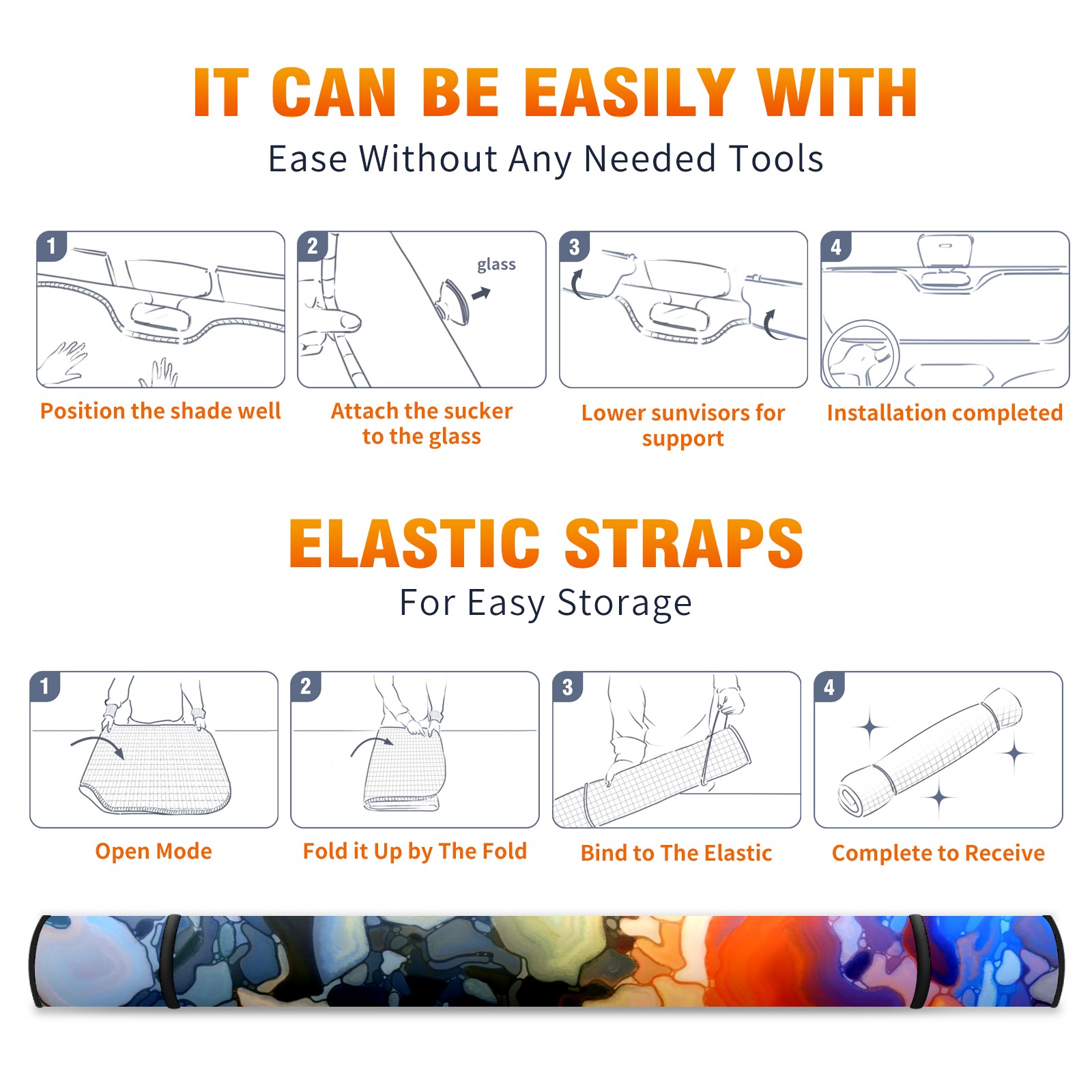 IT CAN BE EASILY WITH
Ease Without Any Needed Tools

1
Position the shade well

2
glass
Attach the sucker to the glass

3
Lower sunvisors for support

4
Installation completed

ELASTIC STRAPS
For Easy Storage

1
Open Mode

2
Fold it Up by The Fold

3
Bind to The Elastic

4
Complete to Receive