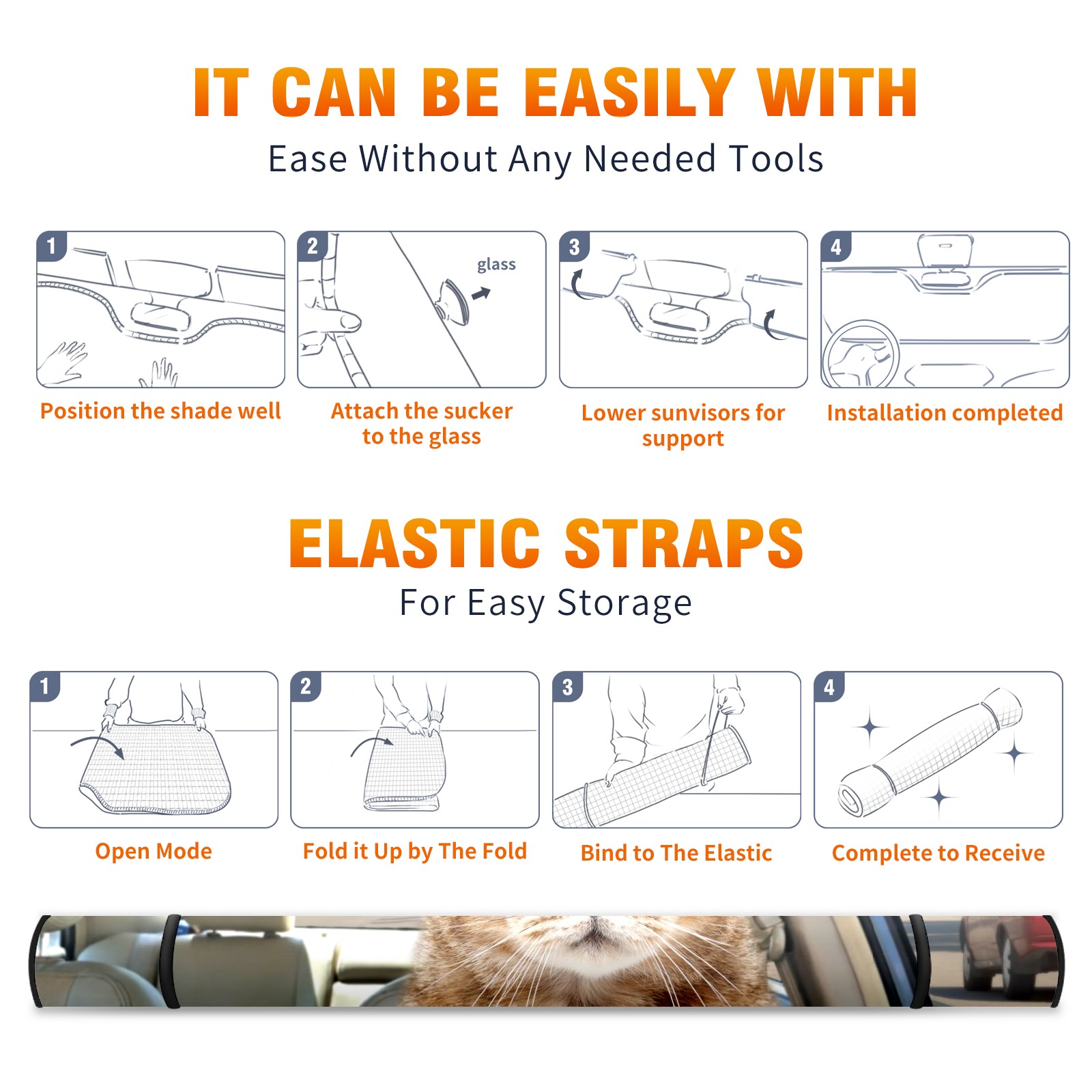 IT CAN BE EASILY WITH

Ease Without Any Needed Tools

1

Position the shade well

2

glass

Attach the sucker to the glass

3

Lower sunvisors for support

4

Installation completed

ELASTIC STRAPS

For Easy Storage

1

Open Mode

2

Fold it Up by The Fold

3

Bind to The Elastic

4

Complete to Receive