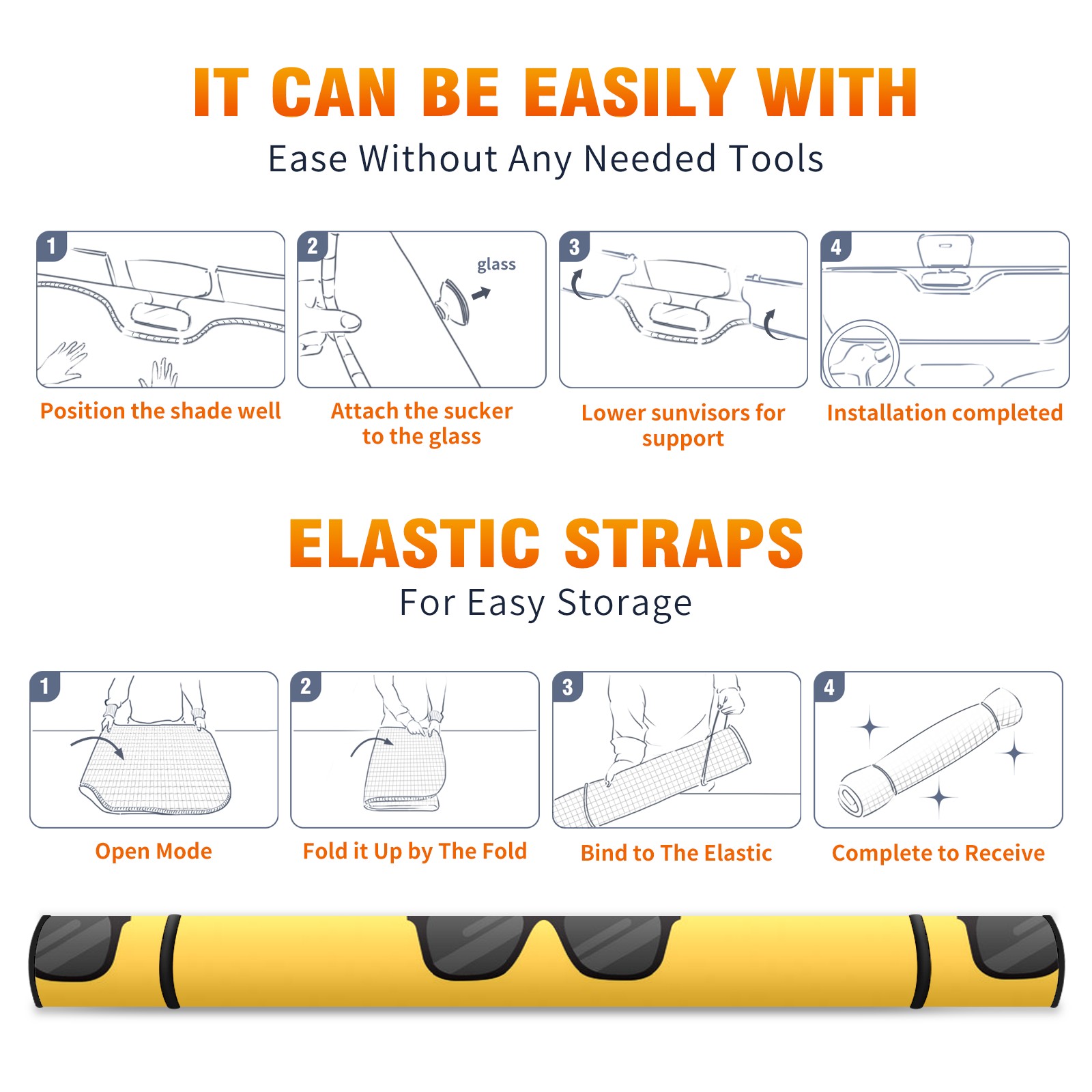 IT CAN BE EASILY WITH
Ease Without Any Needed Tools

1
Position the shade well

2
glass
Attach the sucker to the glass

3
Lower sunvisors for support

4
Installation completed

ELASTIC STRAPS
For Easy Storage

1
Open Mode

2
Fold it Up by The Fold

3
Bind to The Elastic

4
Complete to Receive