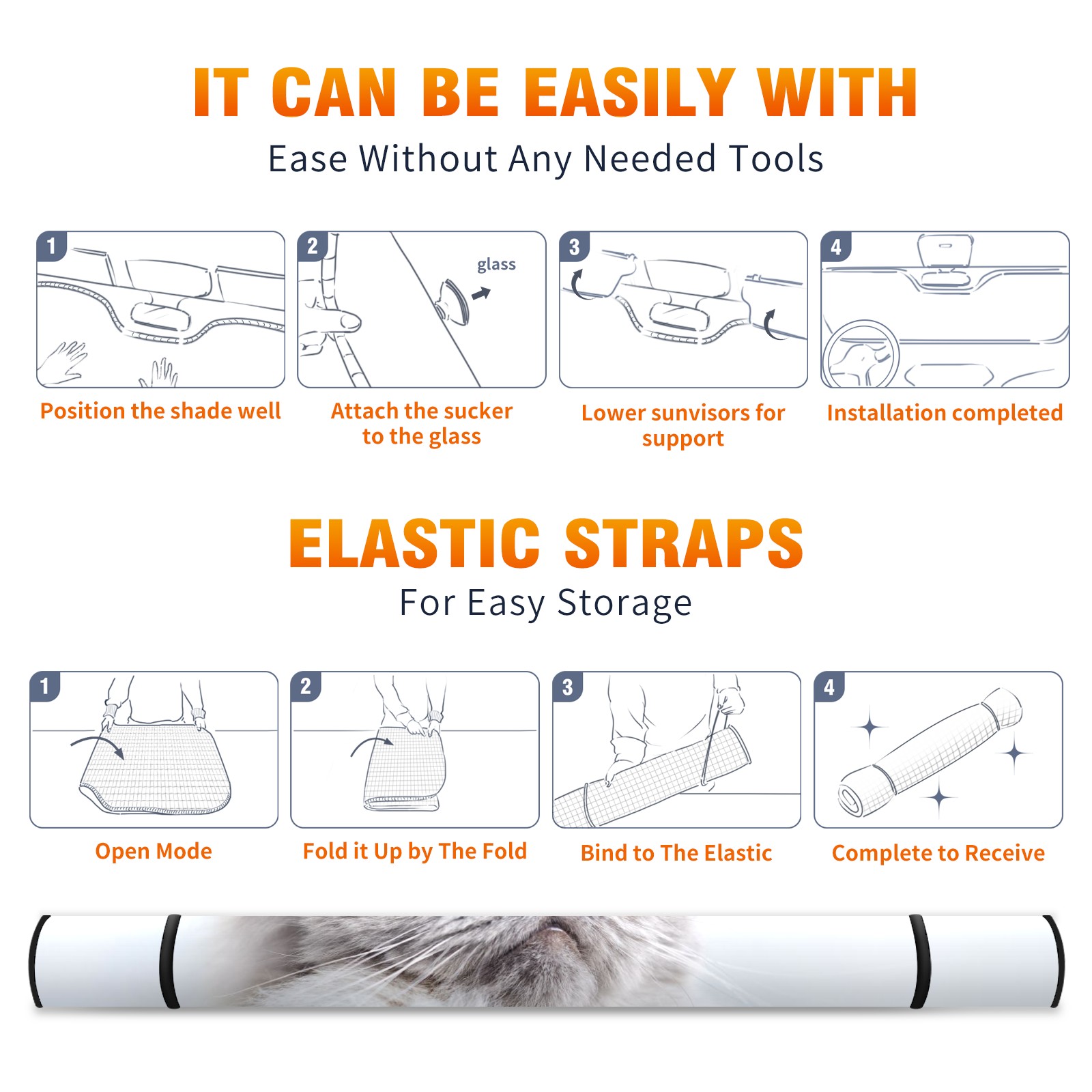 IT CAN BE EASILY WITH

Ease Without Any Needed Tools

1

Position the shade well

2

glass

Attach the sucker to the glass

3

Lower sunvisors for support

4

Installation completed

ELASTIC STRAPS

For Easy Storage

1

Open Mode

2

Fold it Up by The Fold

3

Bind to The Elastic

4

Complete to Receive