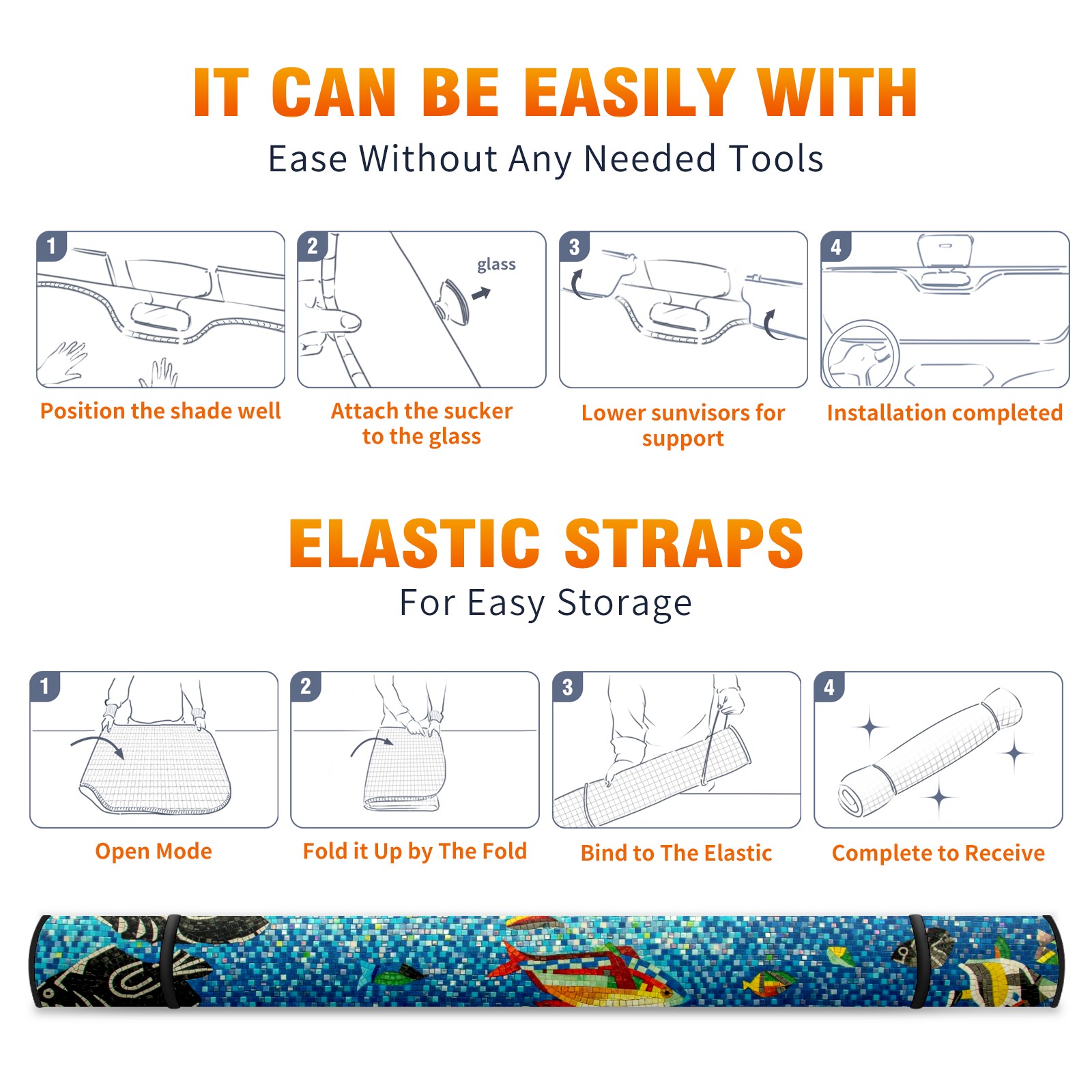 IT CAN BE EASILY WITH
Ease Without Any Needed Tools

1

Position the shade well

2

glass

Attach the sucker to the glass

3

Lower sunvisors for support

4

Installation completed

ELASTIC STRAPS
For Easy Storage

1

Open Mode

2

Fold it Up by The Fold

3

Bind to The Elastic

4

Complete to Receive