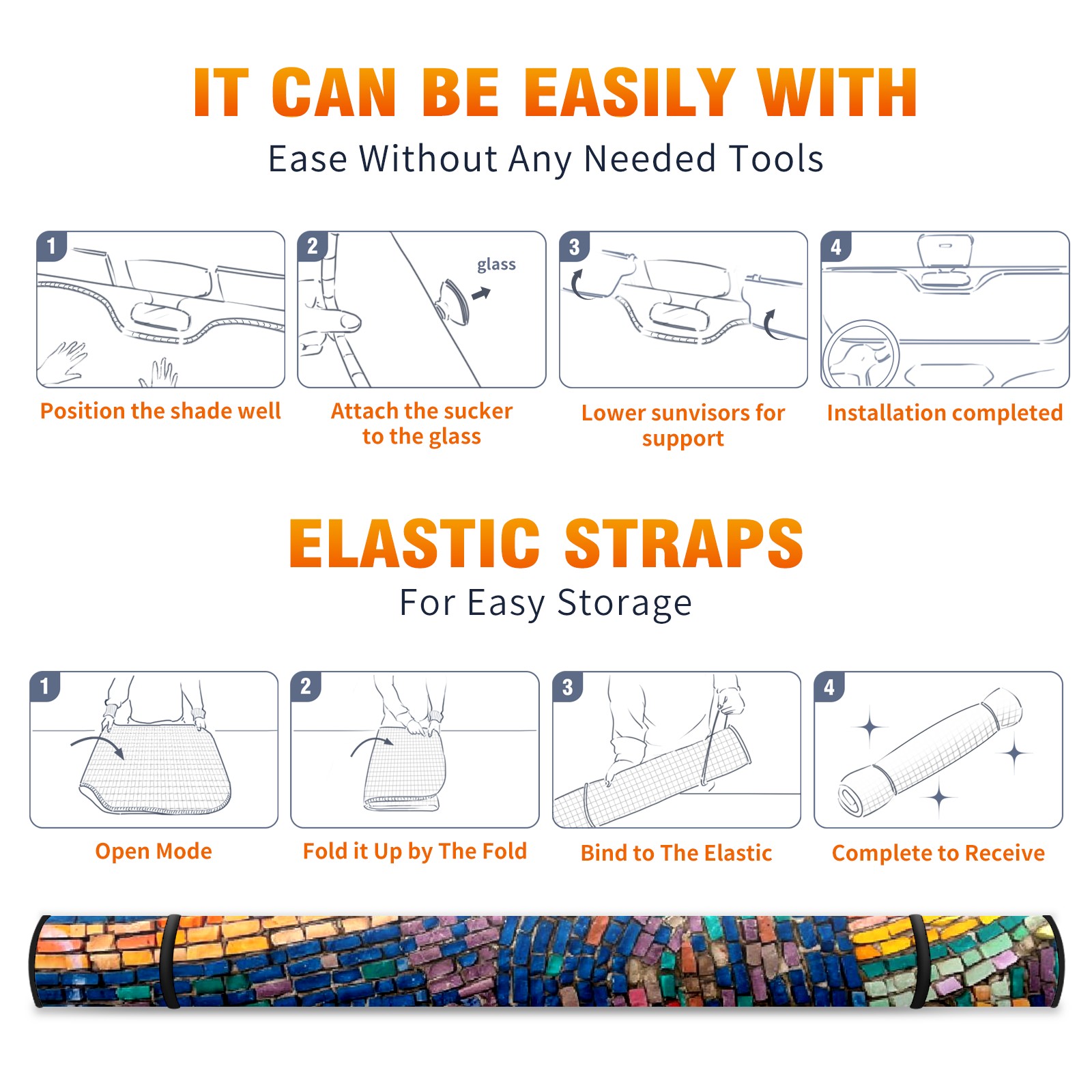 IT CAN BE EASILY WITH

Ease Without Any Needed Tools

1

Position the shade well

2

glass

Attach the sucker to the glass

3

Lower sunvisors for support

4

Installation completed

ELASTIC STRAPS

For Easy Storage

1

Open Mode

2

Fold it Up by The Fold

3

Bind to The Elastic

4

Complete to Receive