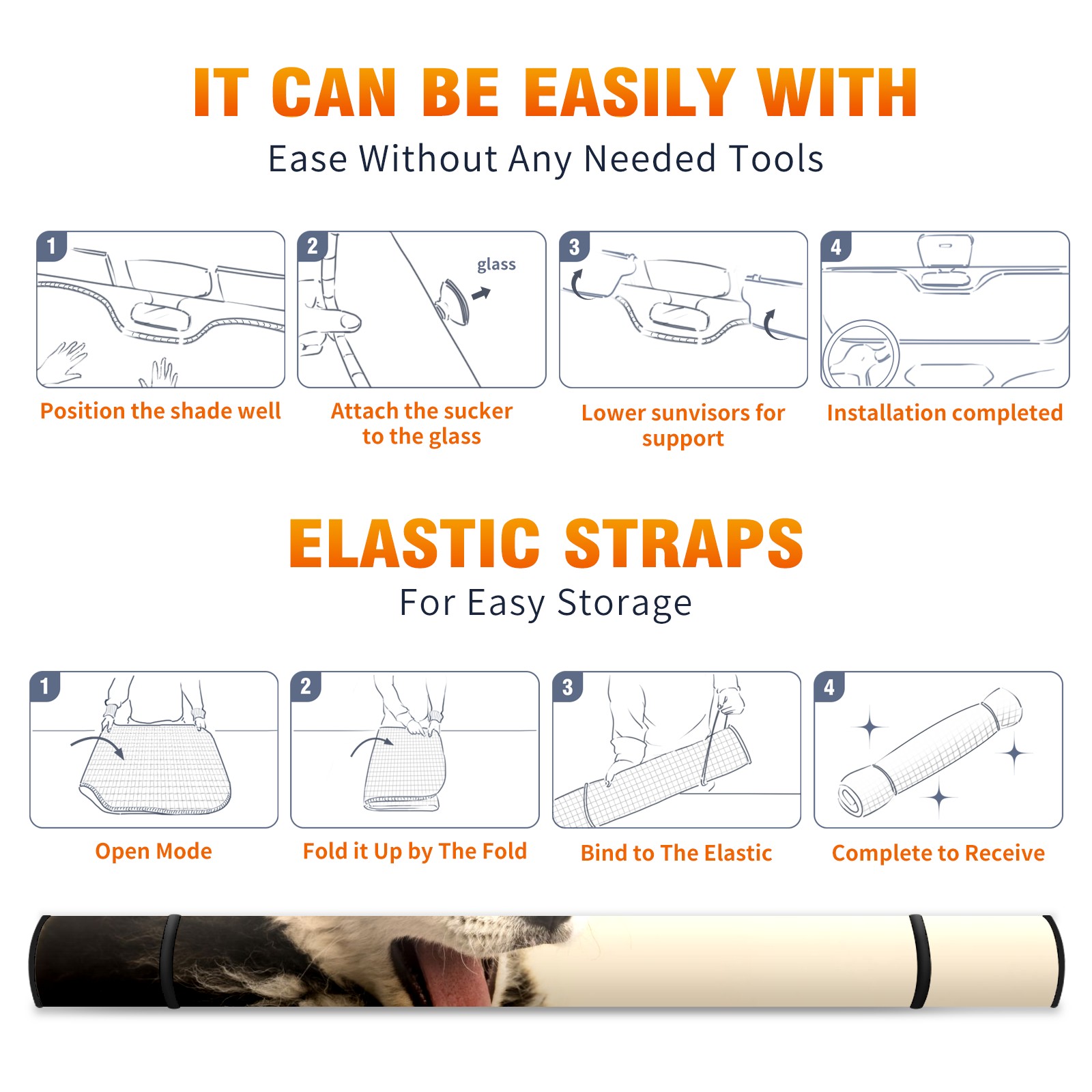 IT CAN BE EASILY WITH

Ease Without Any Needed Tools

1

Position the shade well

2

glass

Attach the sucker to the glass

3

Lower sunvisors for support

4

Installation completed

ELASTIC STRAPS

For Easy Storage

1

Open Mode

2

Fold it Up by The Fold

3

Bind to The Elastic

4

Complete to Receive