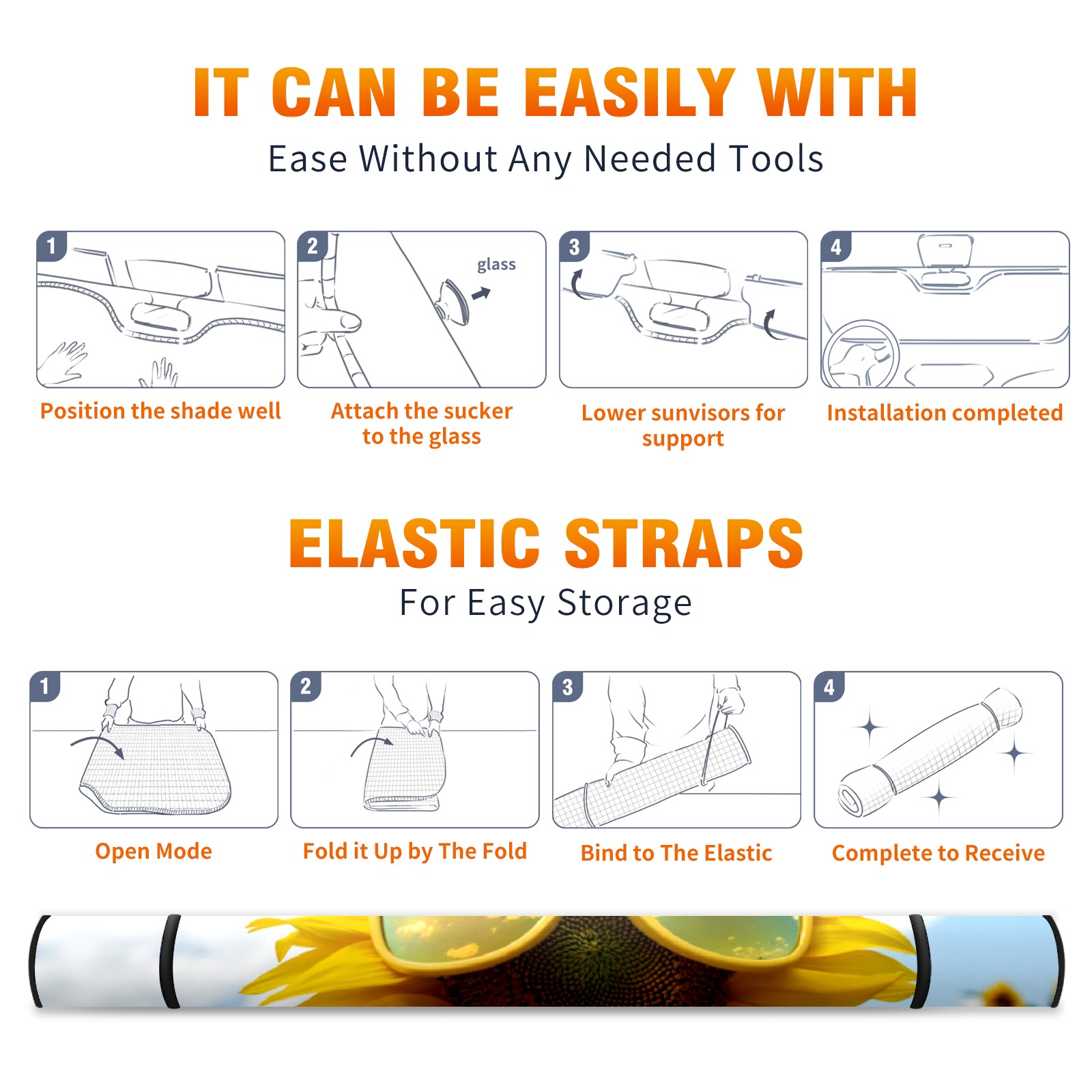 IT CAN BE EASILY WITH

Ease Without Any Needed Tools

1

Position the shade well

2

glass

Attach the sucker to the glass

3

Lower sunvisors for support

4

Installation completed

ELASTIC STRAPS

For Easy Storage

1

Open Mode

2

Fold it Up by The Fold

3

Bind to The Elastic

4

Complete to Receive