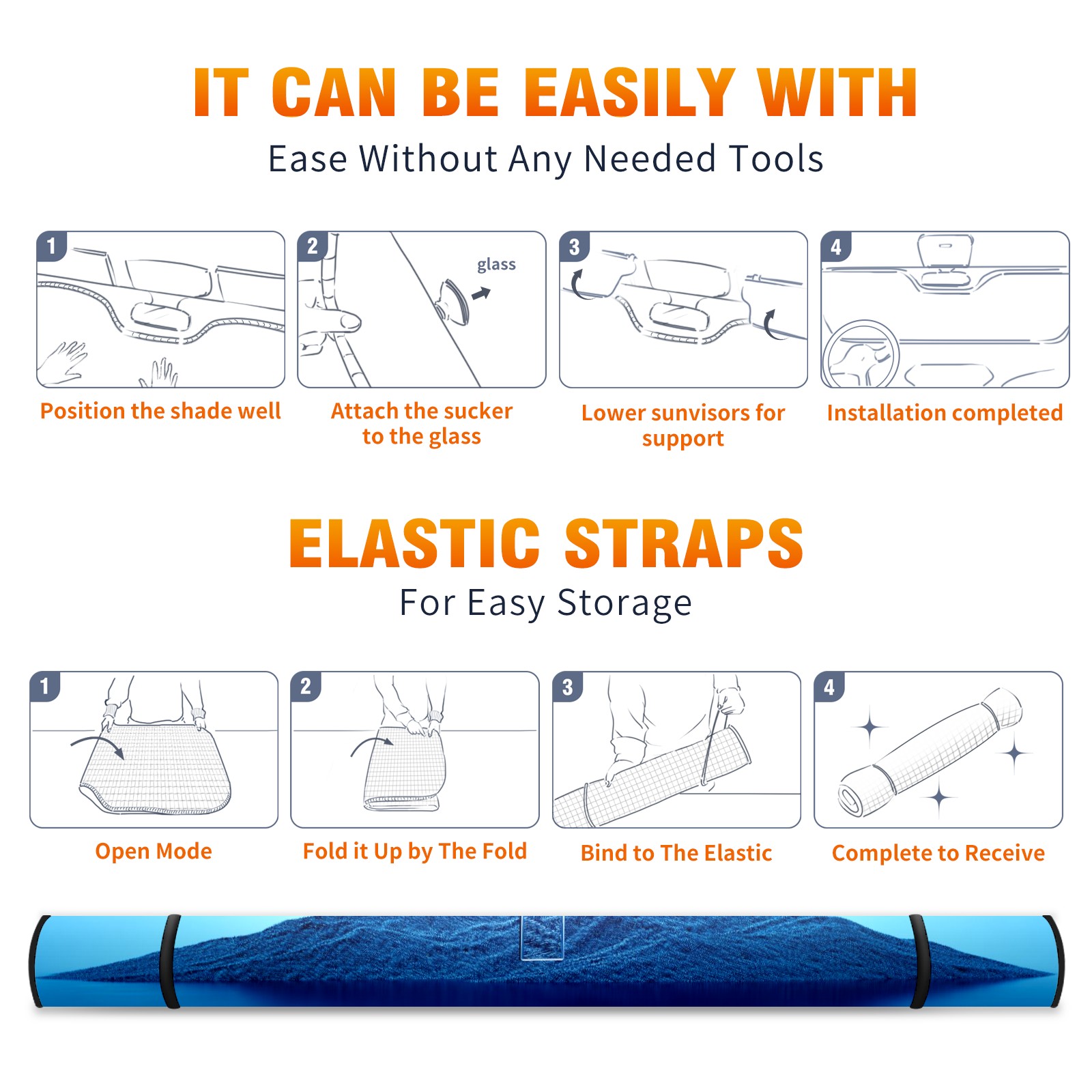 IT CAN BE EASILY WITH

Ease Without Any Needed Tools

1

Position the shade well

2

glass

Attach the sucker to the glass

3

Lower sunvisors for support

4

Installation completed

ELASTIC STRAPS

For Easy Storage

1

Open Mode

2

Fold it Up by The Fold

3

Bind to The Elastic

4

Complete to Receive