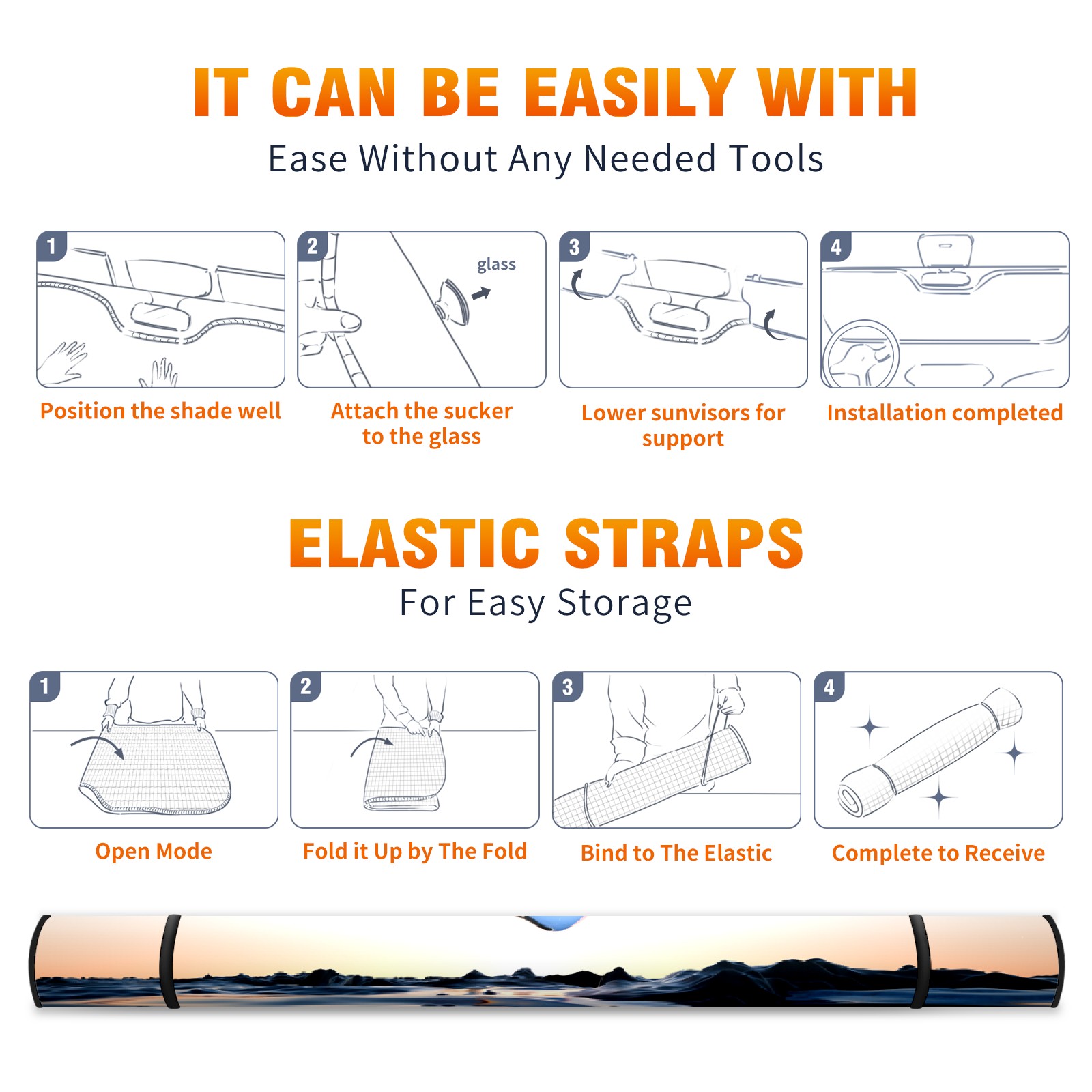 IT CAN BE EASILY WITH

Ease Without Any Needed Tools

1

Position the shade well

2

glass

Attach the sucker to the glass

3

Lower sunvisors for support

4

Installation completed

ELASTIC STRAPS

For Easy Storage

1

Open Mode

2

Fold it Up by The Fold

3

Bind to The Elastic

4

Complete to Receive