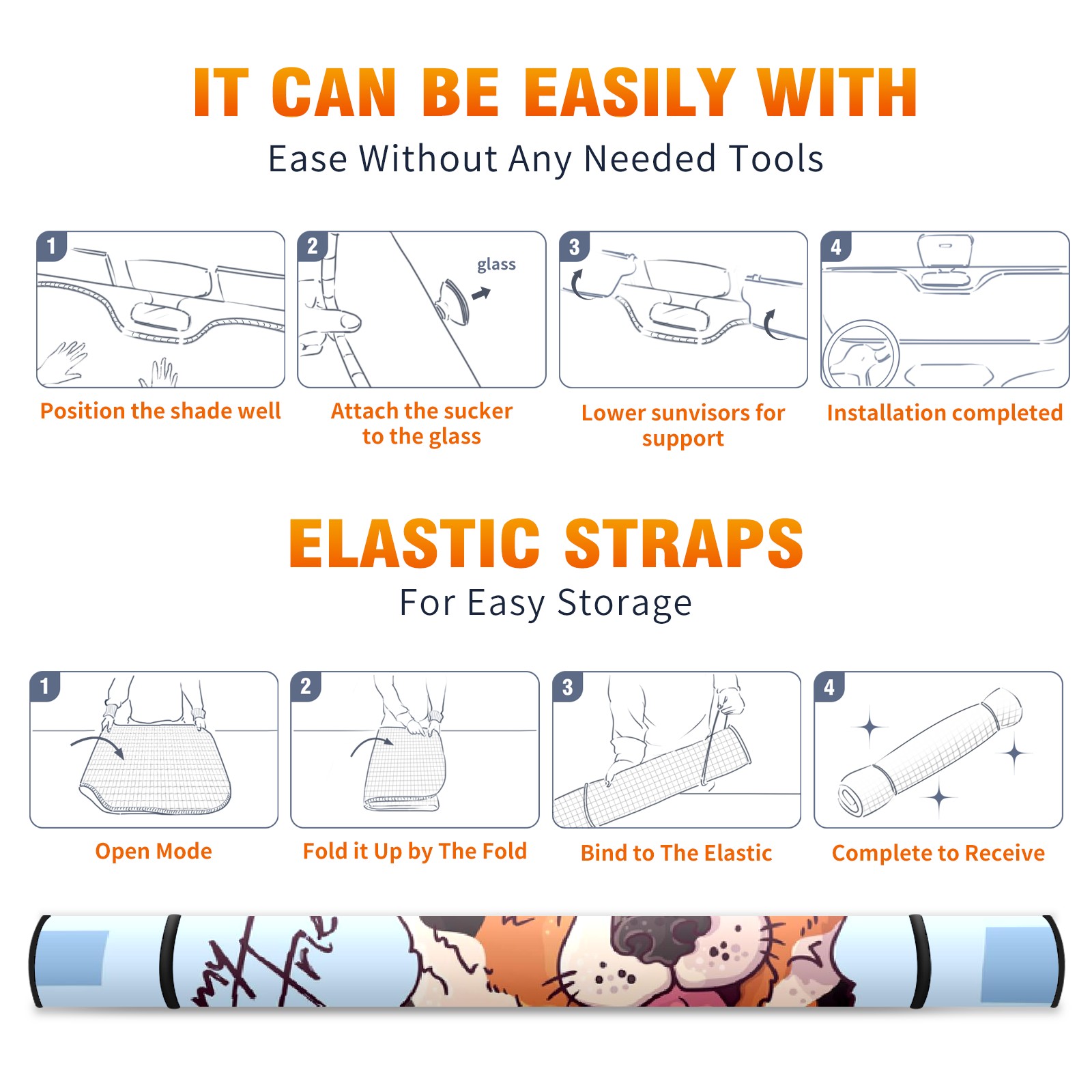 IT CAN BE EASILY WITH

Ease Without Any Needed Tools

1

Position the shade well

2

glass

Attach the sucker to the glass

3

Lower sunvisors for support

4

Installation completed

ELASTIC STRAPS

For Easy Storage

1

Open Mode

2

Fold it Up by The Fold

3

Bind to The Elastic

4

Complete to Receive