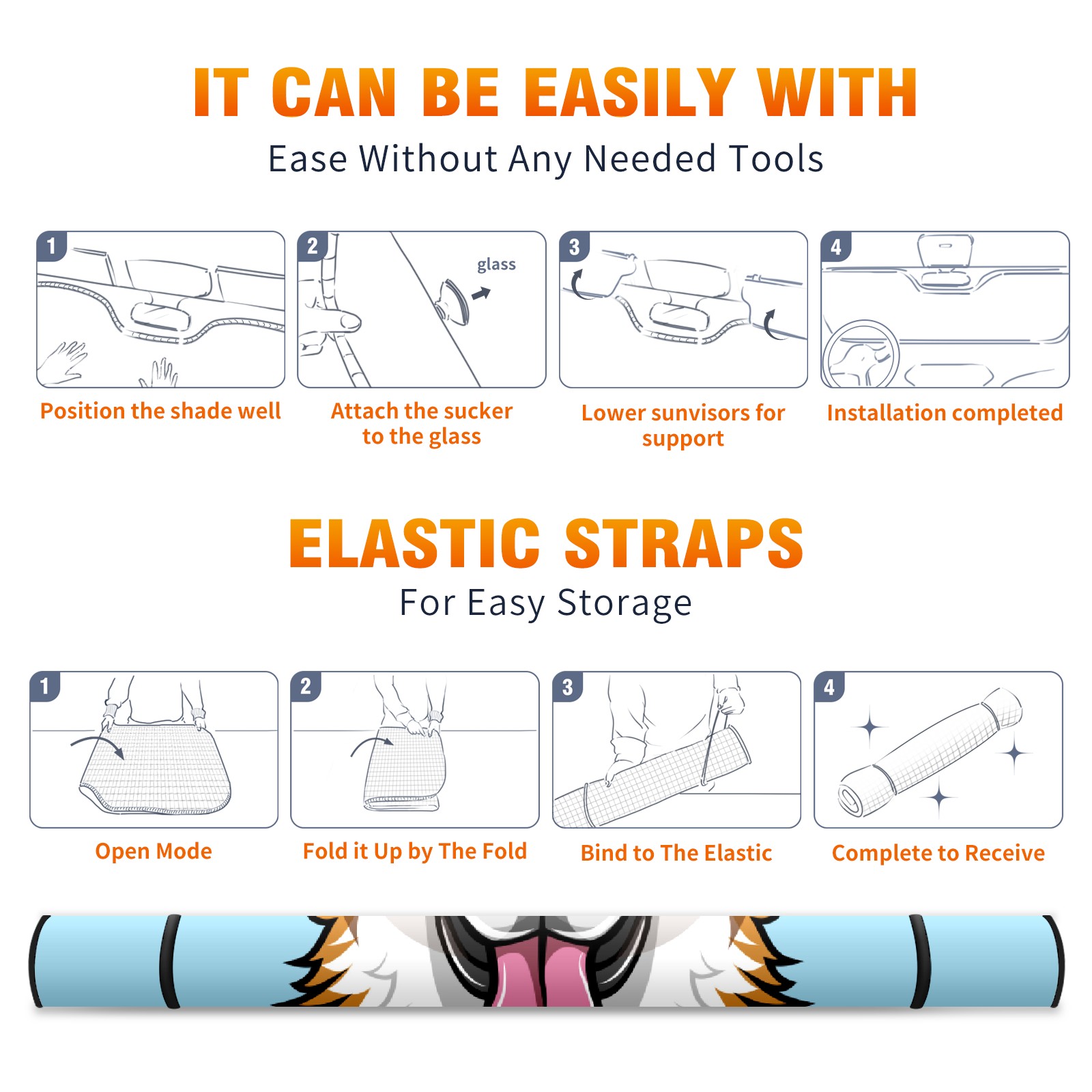 IT CAN BE EASILY WITH

Ease Without Any Needed Tools

1

Position the shade well

2

glass

Attach the sucker to the glass

3

Lower sunvisors for support

4

Installation completed

ELASTIC STRAPS

For Easy Storage

1

Open Mode

2

Fold it Up by The Fold

3

Bind to The Elastic

4

Complete to Receive