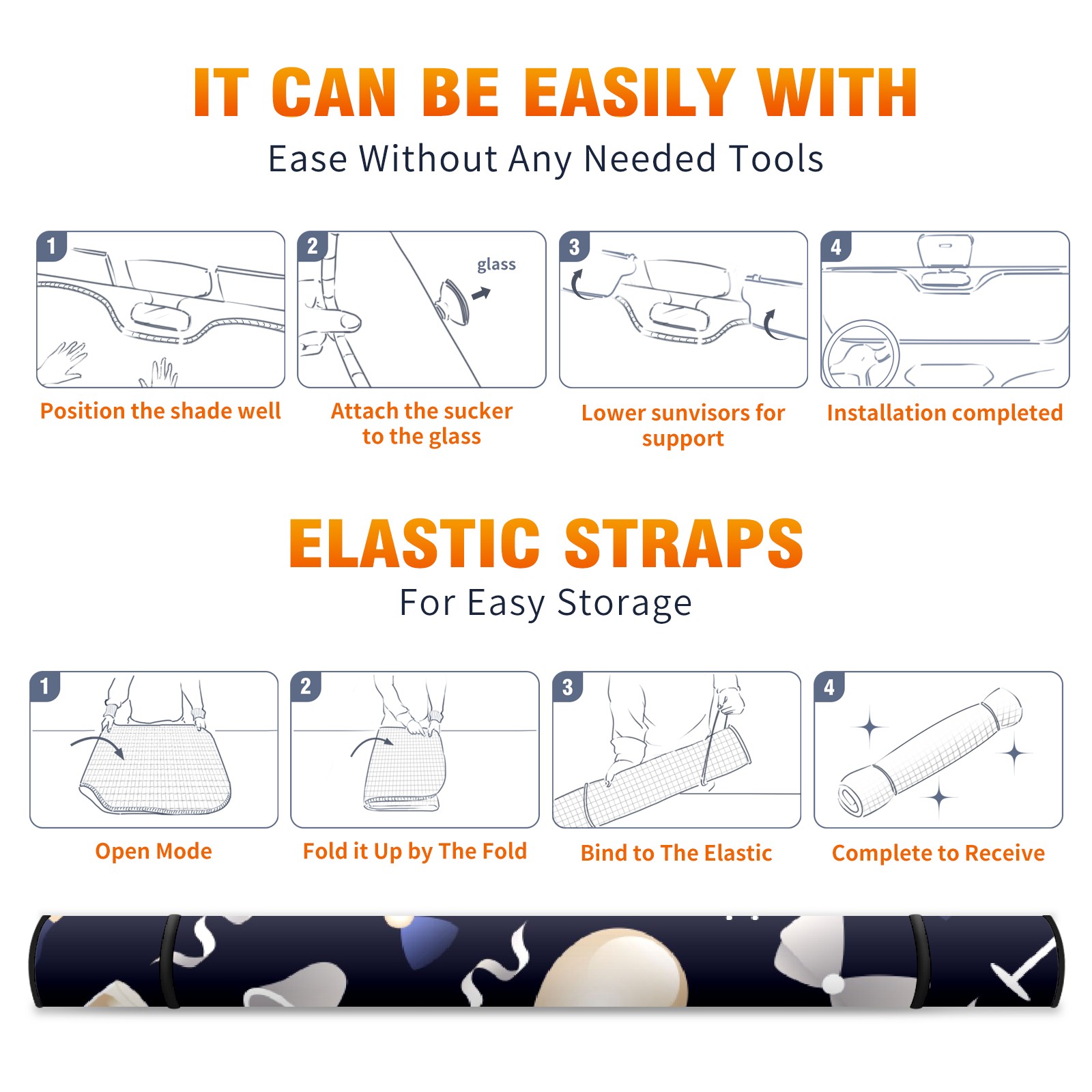 IT CAN BE EASILY WITH

Ease Without Any Needed Tools

1

Position the shade well

2

glass

Attach the sucker to the glass

3

Lower sunvisors for support

4

Installation completed

ELASTIC STRAPS

For Easy Storage

1

Open Mode

2

Fold it Up by The Fold

3

Bind to The Elastic

4

Complete to Receive