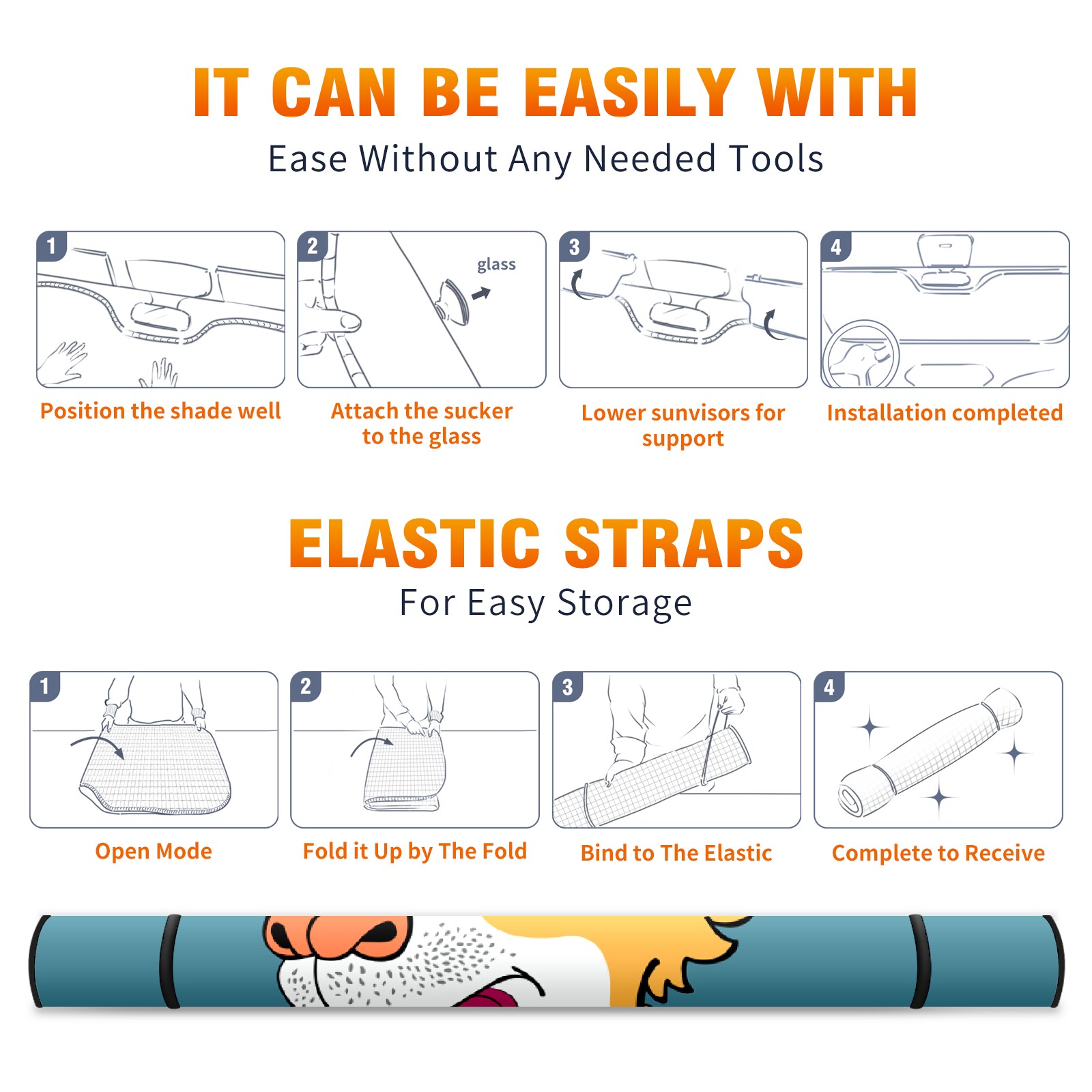 IT CAN BE EASILY WITH
Ease Without Any Needed Tools

1
Position the shade well

2
glass
Attach the sucker to the glass

3
Lower sunvisors for support

4
Installation completed

ELASTIC STRAPS
For Easy Storage

1
Open Mode

2
Fold it Up by The Fold

3
Bind to The Elastic

4
Complete to Receive