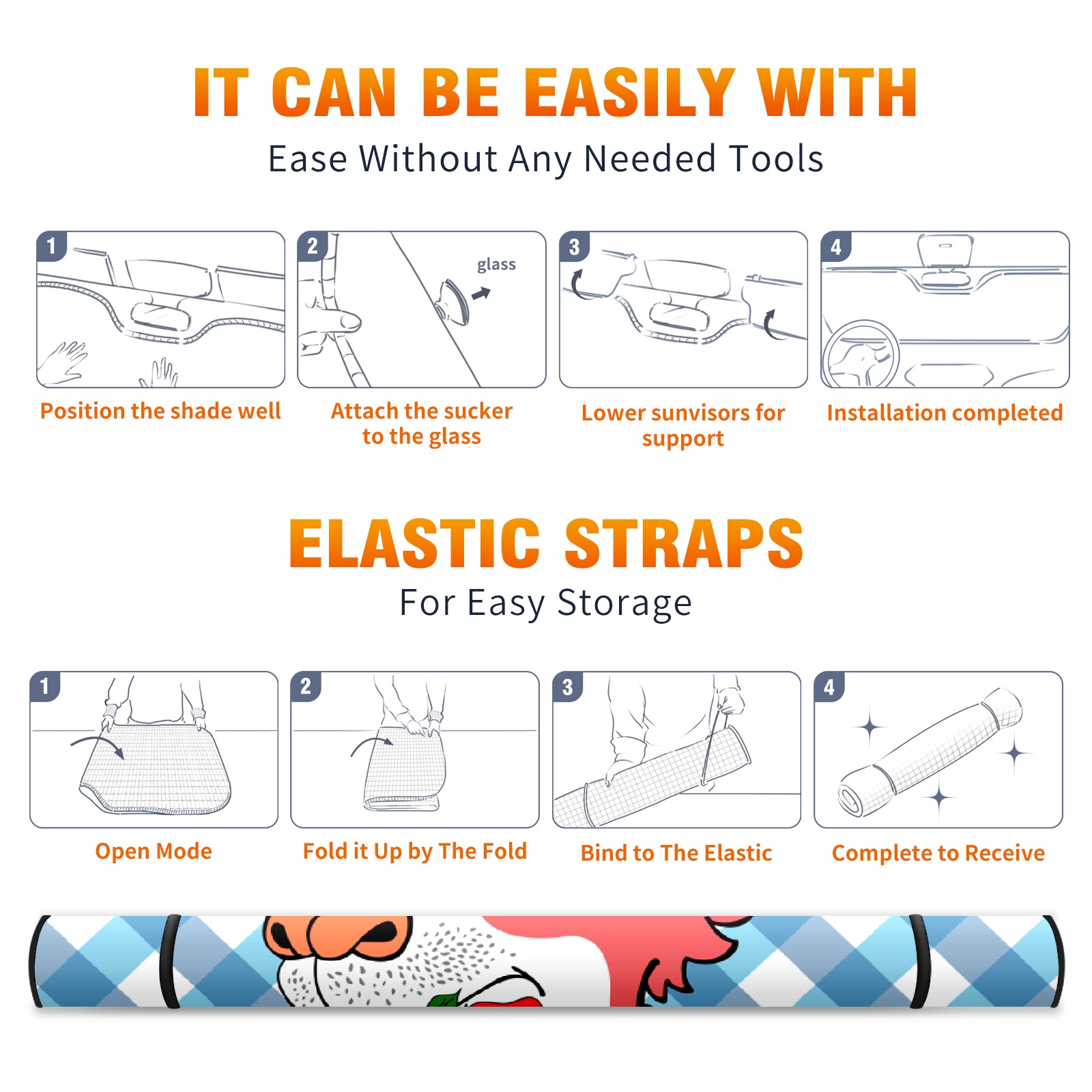 IT CAN BE EASILY WITH
Ease Without Any Needed Tools

1
Position the shade well

2
glass
Attach the sucker to the glass

3
Lower sunvisors for support

4
Installation completed

ELASTIC STRAPS
For Easy Storage

1
Open Mode

2
Fold it Up by The Fold

3
Bind to The Elastic

4
Complete to Receive