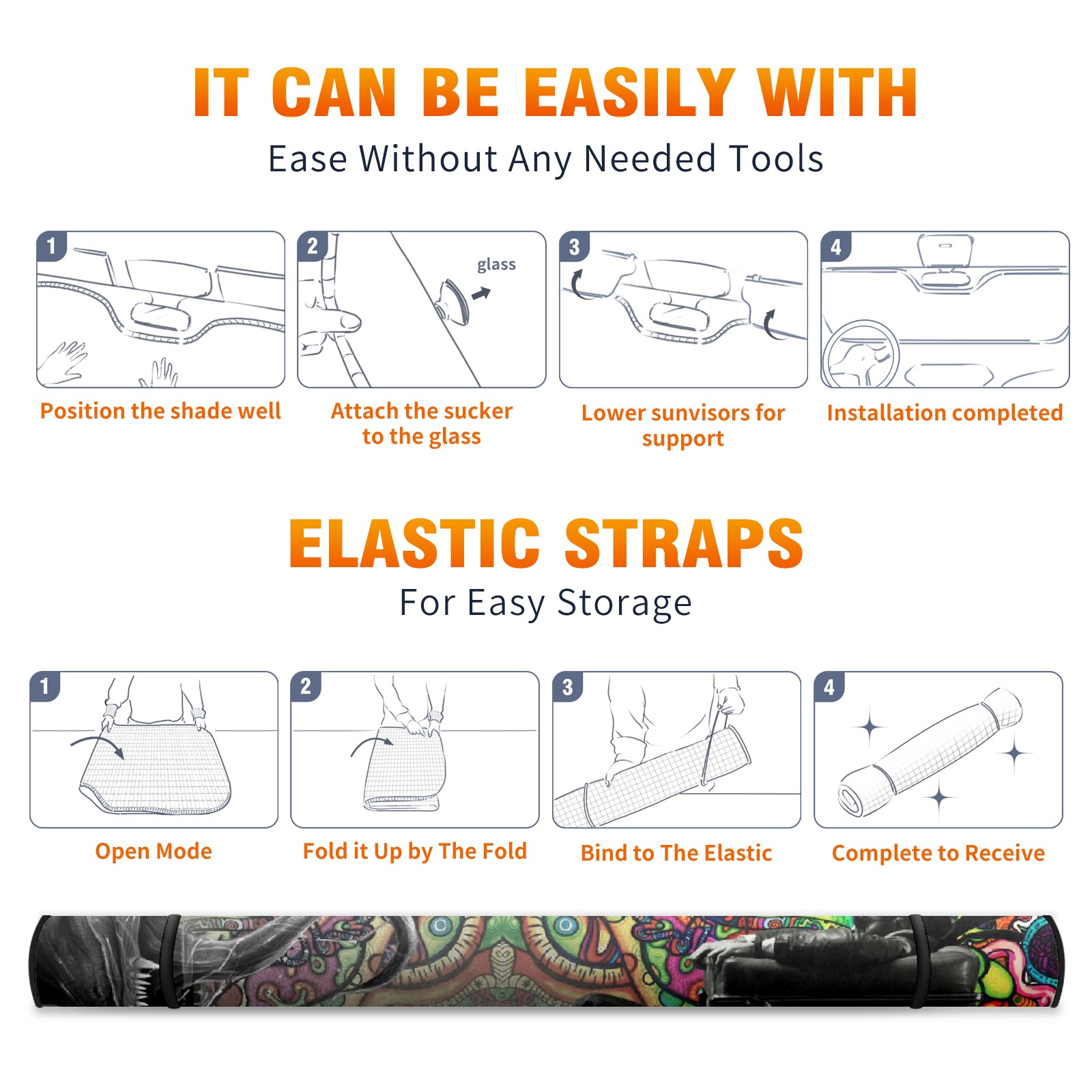 IT CAN BE EASILY WITH
Ease Without Any Needed Tools

1
Position the shade well

2
glass
Attach the sucker to the glass

3
Lower sunvisors for support

4
Installation completed

ELASTIC STRAPS
For Easy Storage

1
Open Mode

2
Fold it Up by The Fold

3
Bind to The Elastic

4
Complete to Receive