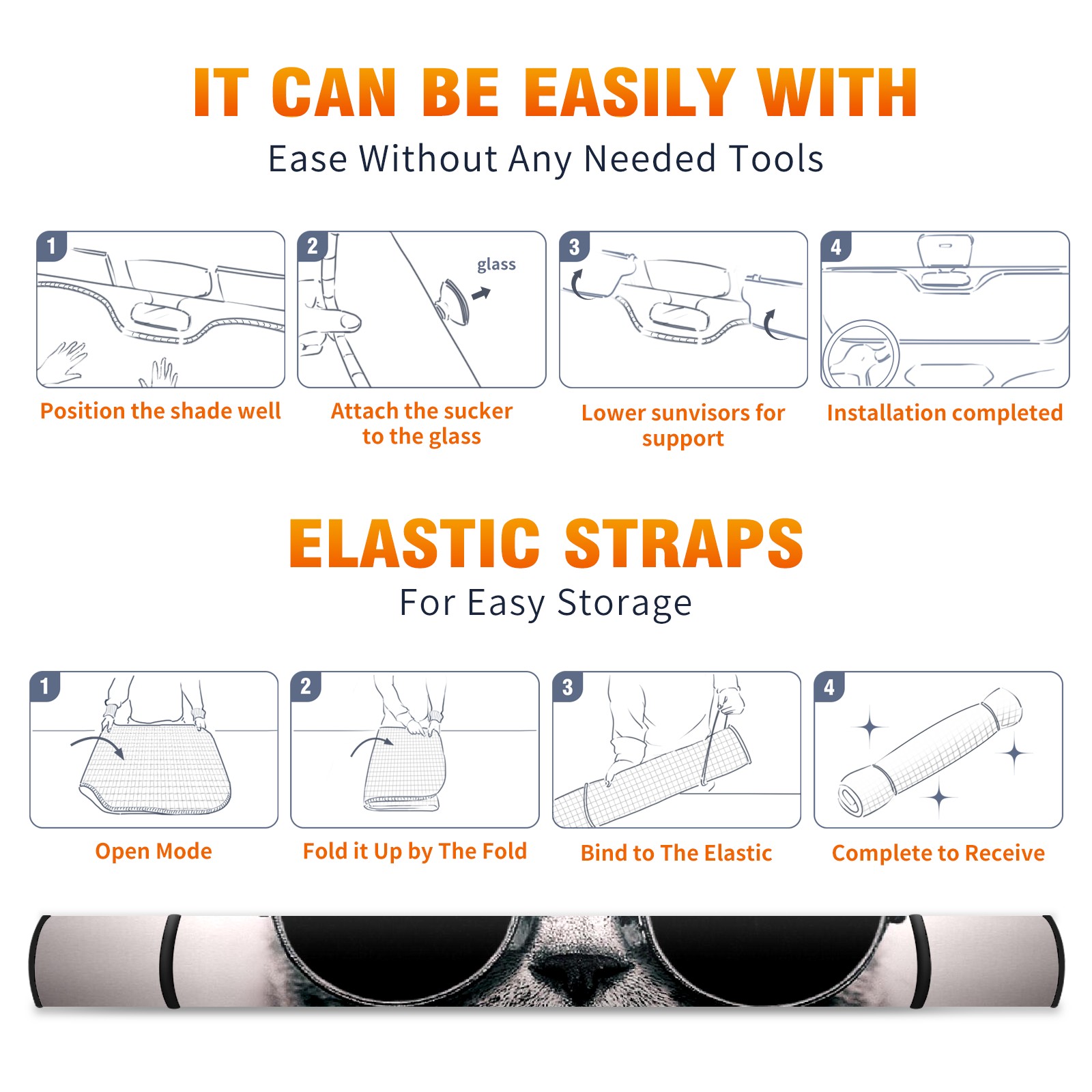 IT CAN BE EASILY WITH

Ease Without Any Needed Tools

1

Position the shade well

2

glass

Attach the sucker to the glass

3

Lower sunvisors for support

4

Installation completed

ELASTIC STRAPS

For Easy Storage

1

Open Mode

2

Fold it Up by The Fold

3

Bind to The Elastic

4

Complete to Receive