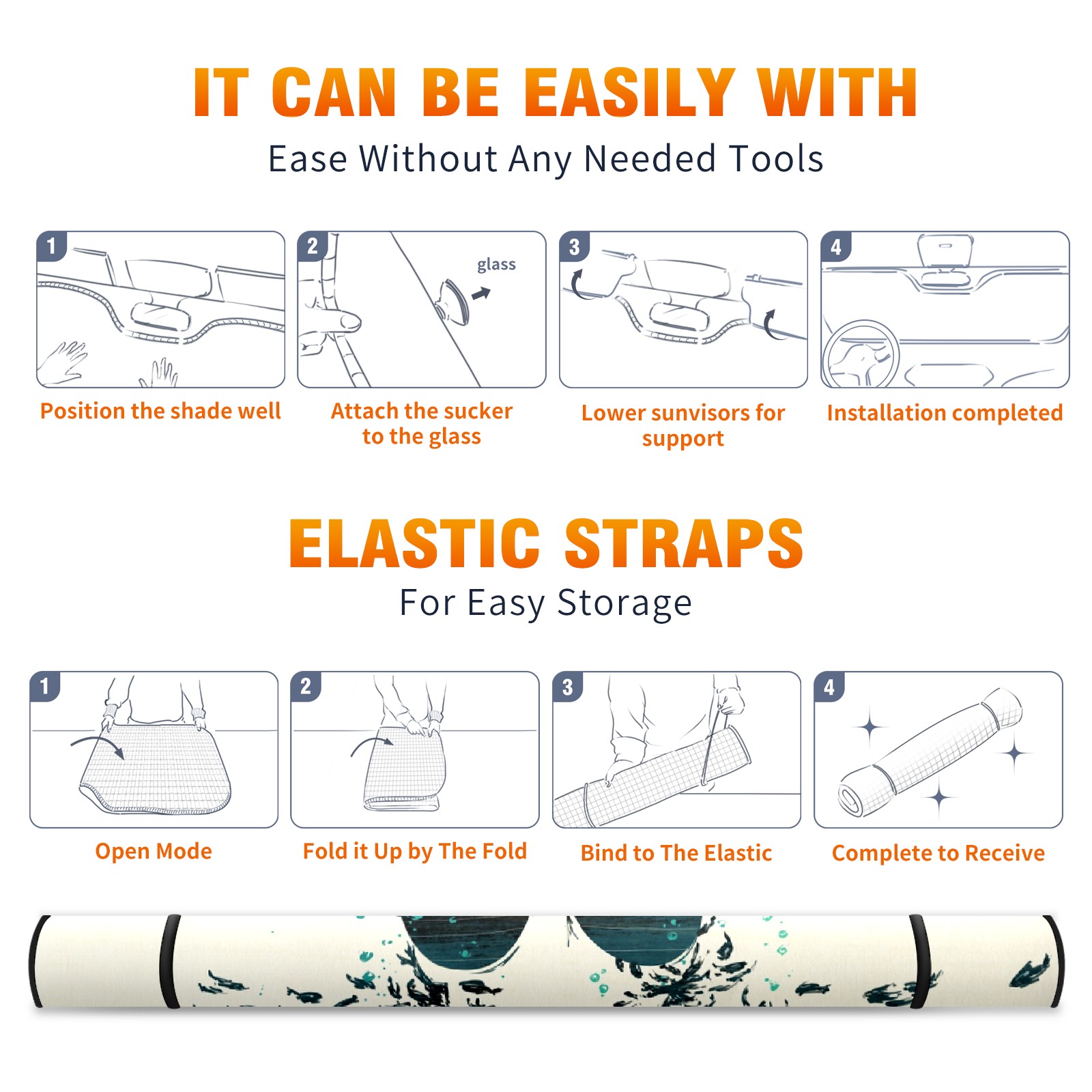 IT CAN BE EASILY WITH

Ease Without Any Needed Tools

1

Position the shade well

2

glass

Attach the sucker to the glass

3

Lower sunvisors for support

4

Installation completed

ELASTIC STRAPS

For Easy Storage

1

Open Mode

2

Fold it Up by The Fold

3

Bind to The Elastic

4

Complete to Receive