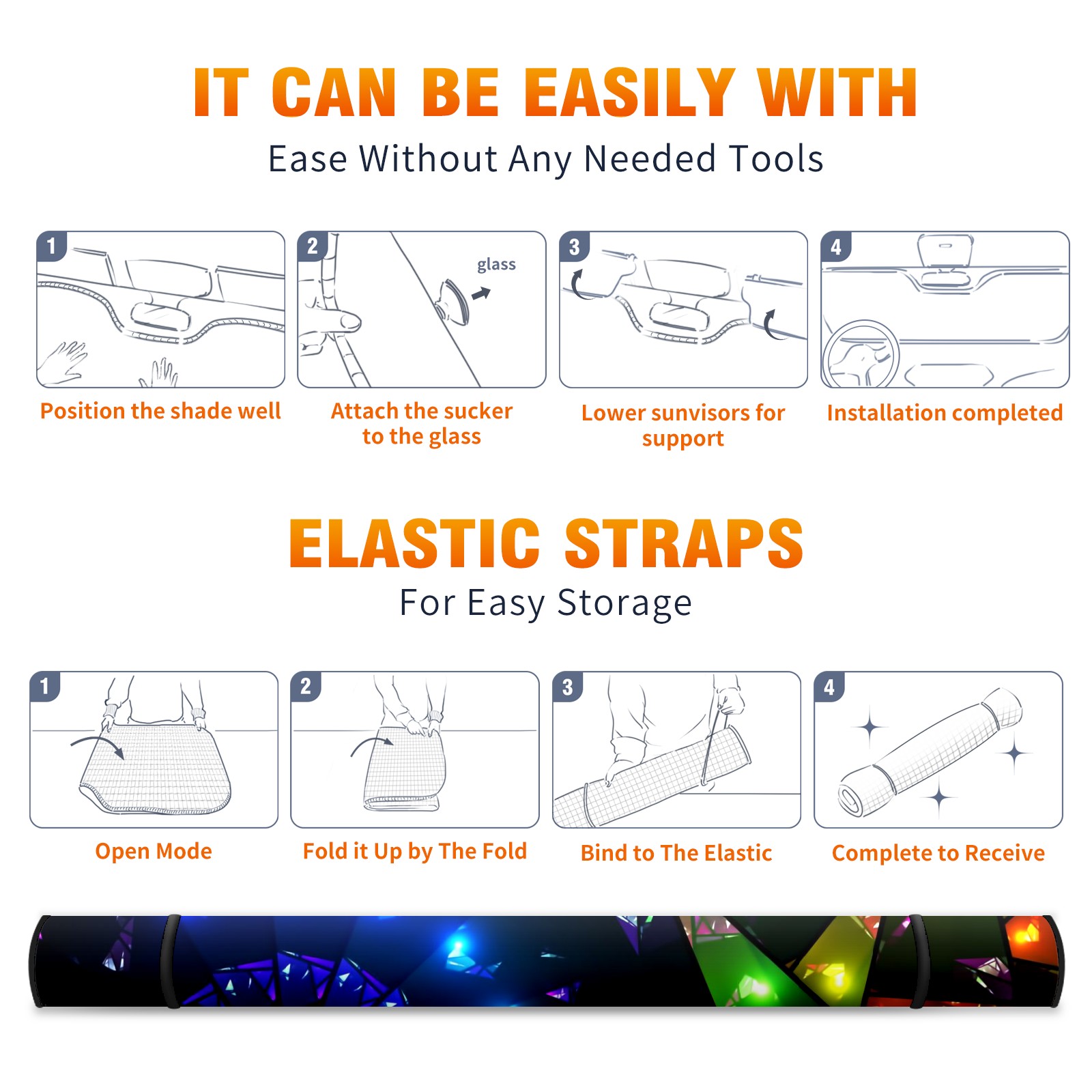 IT CAN BE EASILY WITH
Ease Without Any Needed Tools

1
Position the shade well

2
glass
Attach the sucker to the glass

3
Lower sunvisors for support

4
Installation completed

ELASTIC STRAPS
For Easy Storage

1
Open Mode

2
Fold it Up by The Fold

3
Bind to The Elastic

4
Complete to Receive