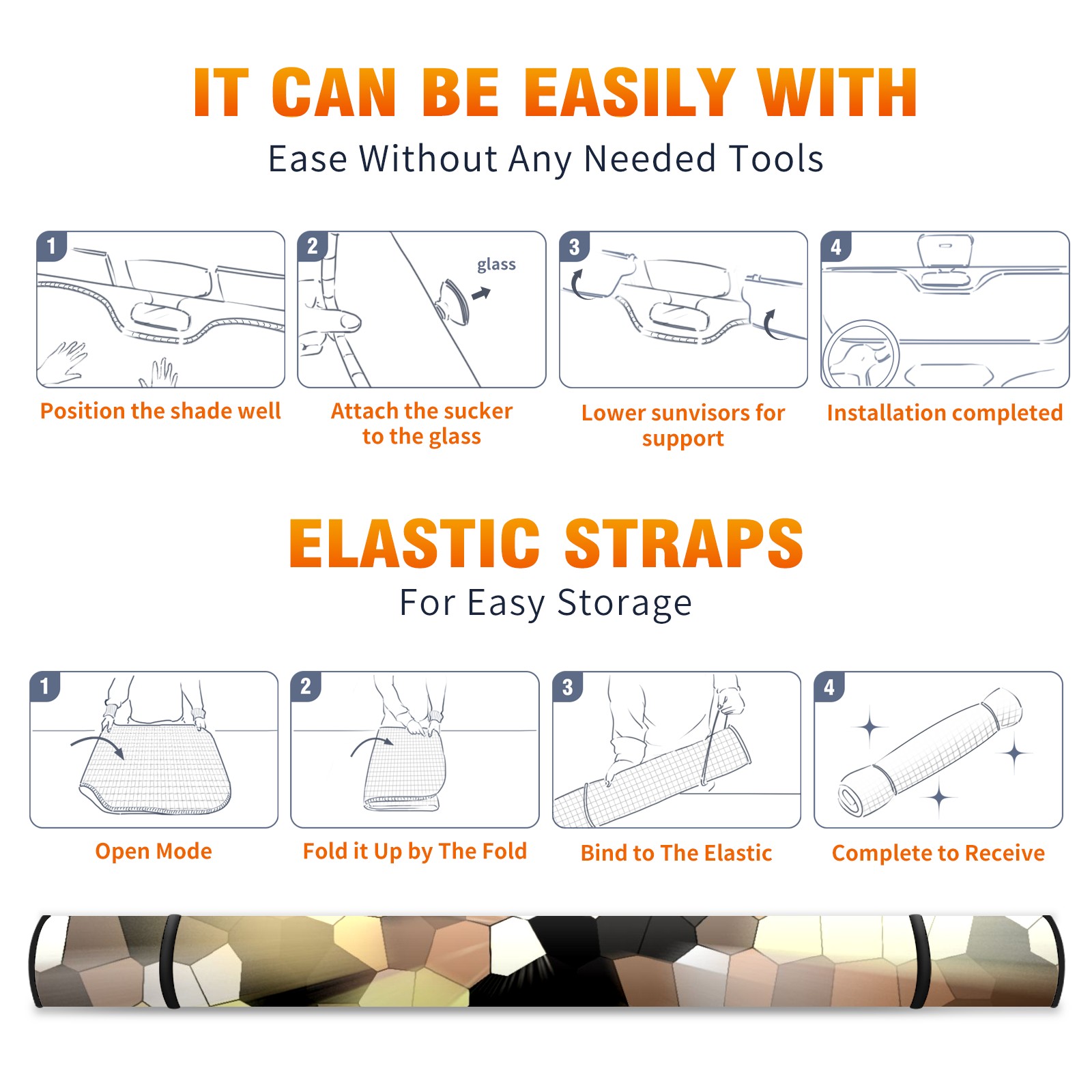 IT CAN BE EASILY WITH
Ease Without Any Needed Tools

1
Position the shade well

2
glass
Attach the sucker to the glass

3
Lower sunvisors for support

4
Installation completed

ELASTIC STRAPS
For Easy Storage

1
Open Mode

2
Fold it Up by The Fold

3
Bind to The Elastic

4
Complete to Receive