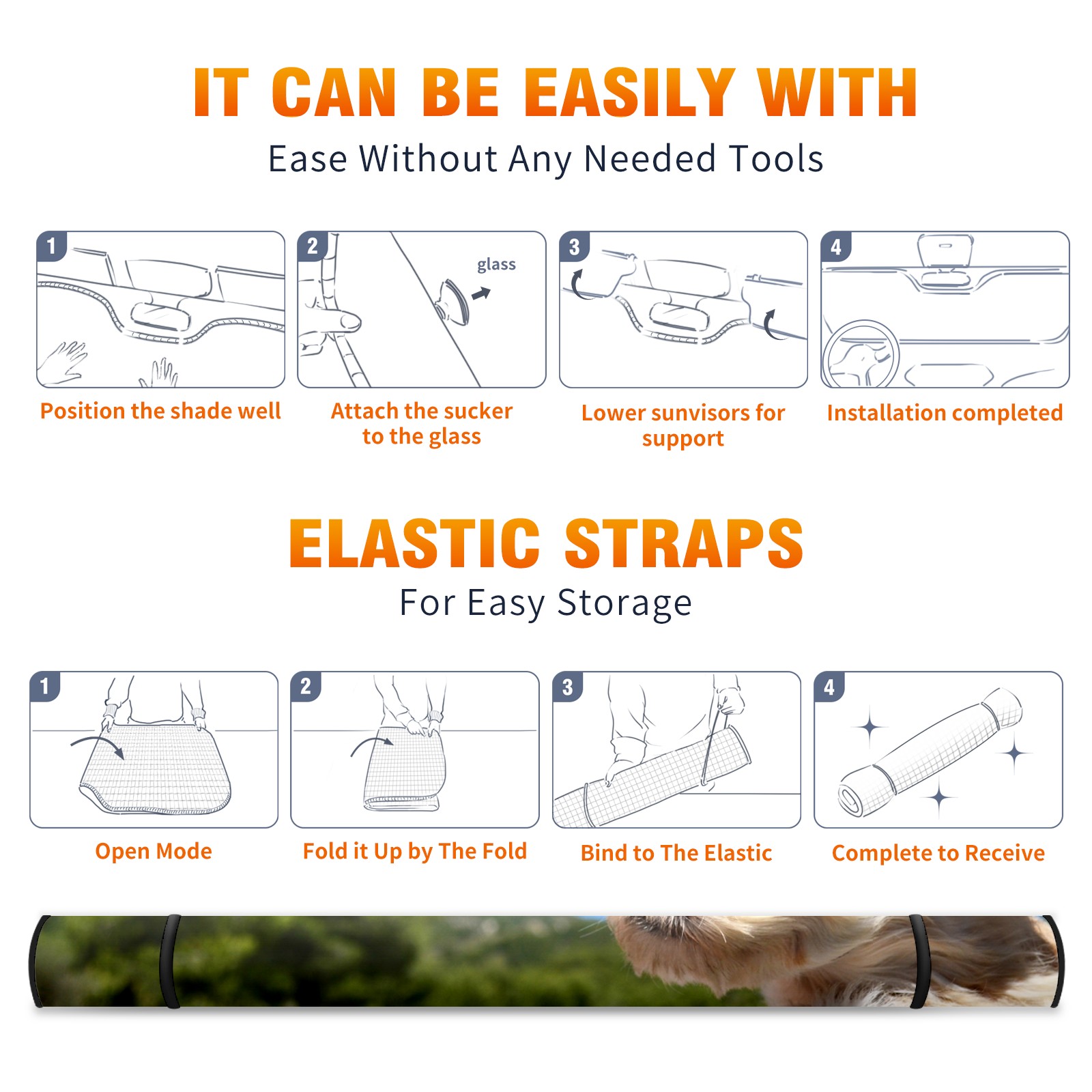 IT CAN BE EASILY WITH

Ease Without Any Needed Tools

1

Position the shade well

2

glass

Attach the sucker to the glass

3

Lower sunvisors for support

4

Installation completed

ELASTIC STRAPS

For Easy Storage

1

Open Mode

2

Fold it Up by The Fold

3

Bind to The Elastic

4

Complete to Receive