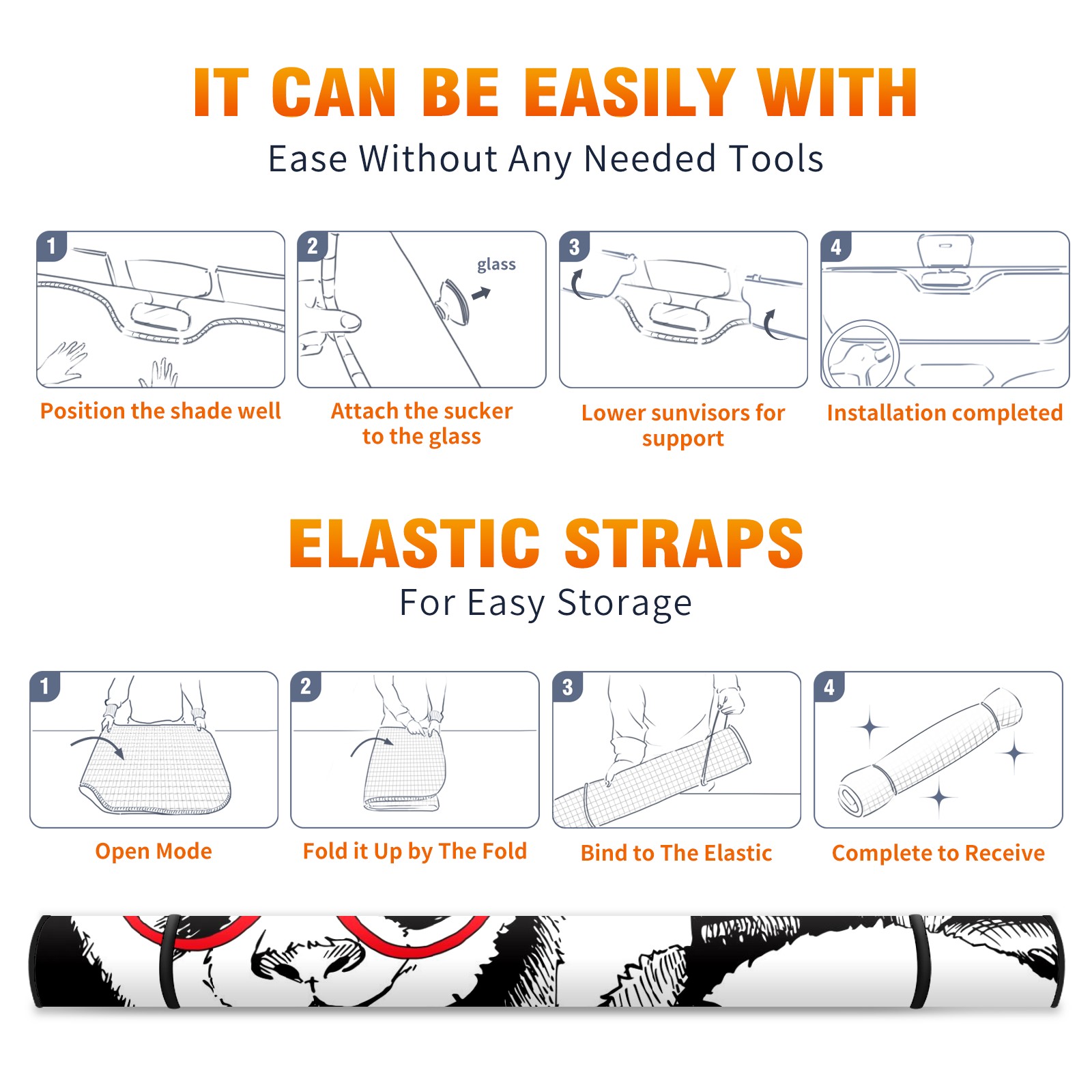 IT CAN BE EASILY WITH

Ease Without Any Needed Tools

1
Position the shade well

2
glass
Attach the sucker to the glass

3
Lower sunvisors for support

4
Installation completed

ELASTIC STRAPS

For Easy Storage

1
Open Mode

2
Fold it Up by The Fold

3
Bind to The Elastic

4
Complete to Receive