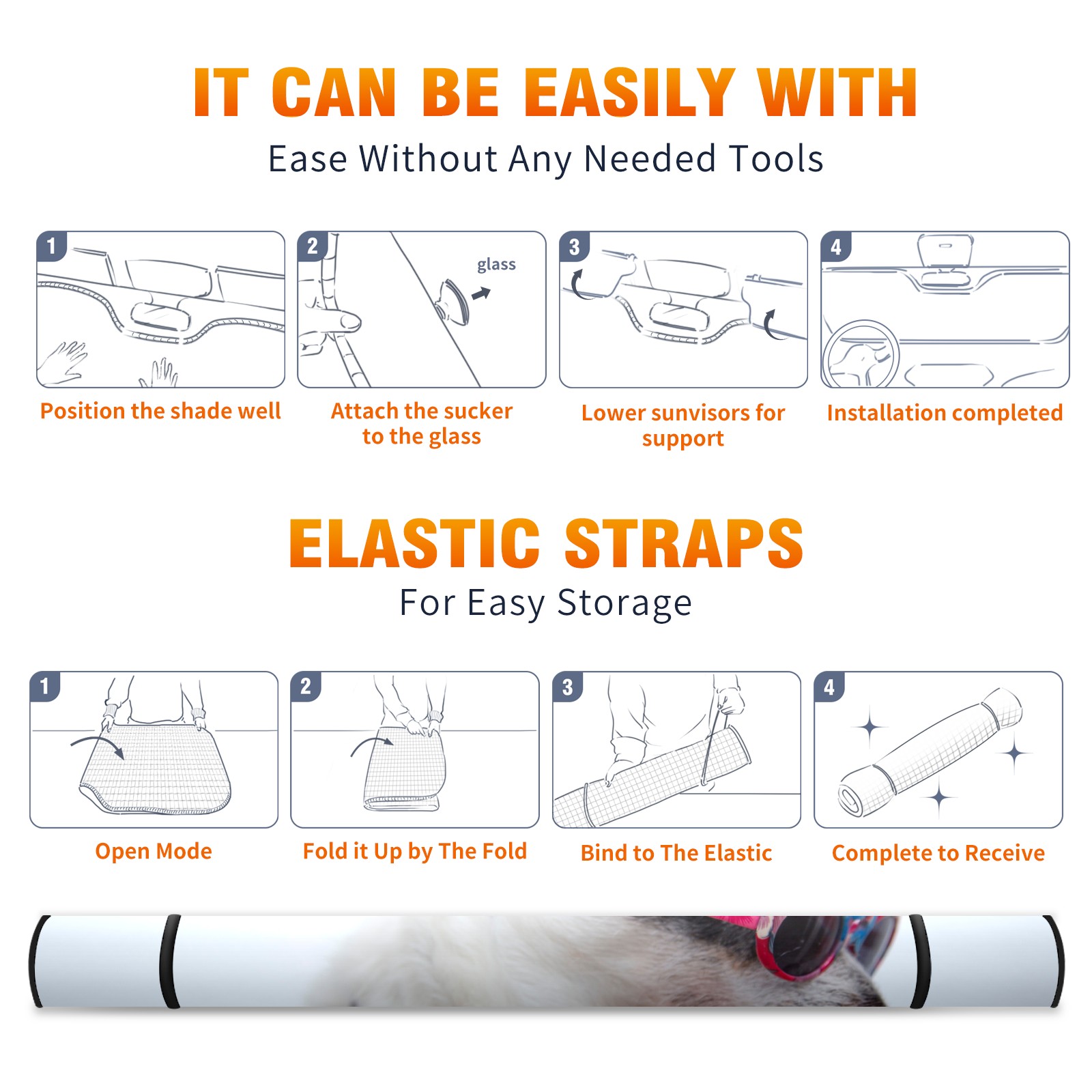 IT CAN BE EASILY WITH
Ease Without Any Needed Tools

1
Position the shade well

2
glass
Attach the sucker to the glass

3
Lower sunvisors for support

4
Installation completed

ELASTIC STRAPS
For Easy Storage

1
Open Mode

2
Fold it Up by The Fold

3
Bind to The Elastic

4
Complete to Receive