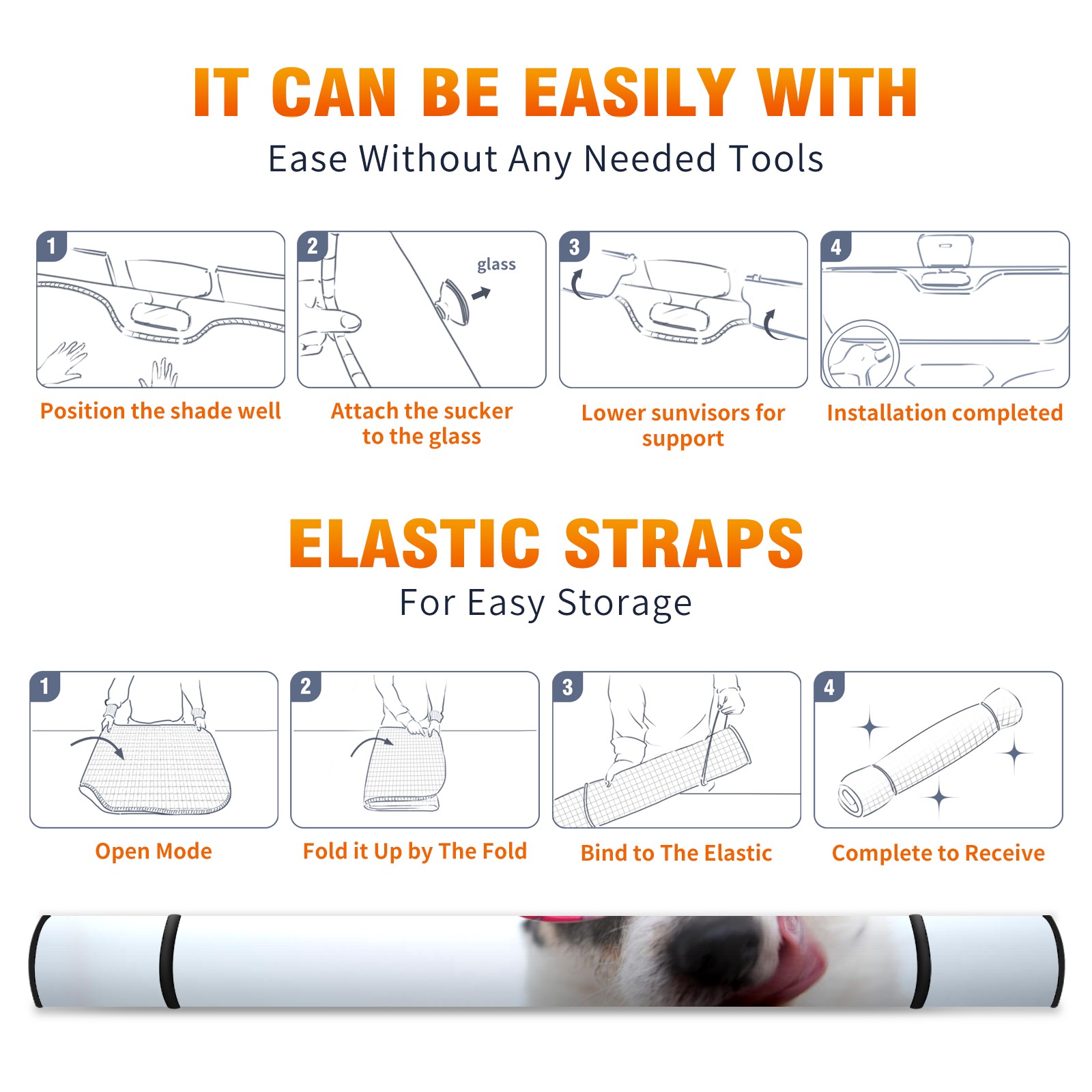 IT CAN BE EASILY WITH
Ease Without Any Needed Tools

1
Position the shade well

2
glass
Attach the sucker to the glass

3
Lower sunvisors for support

4
Installation completed

ELASTIC STRAPS
For Easy Storage

1
Open Mode

2
Fold it Up by The Fold

3
Bind to The Elastic

4
Complete to Receive