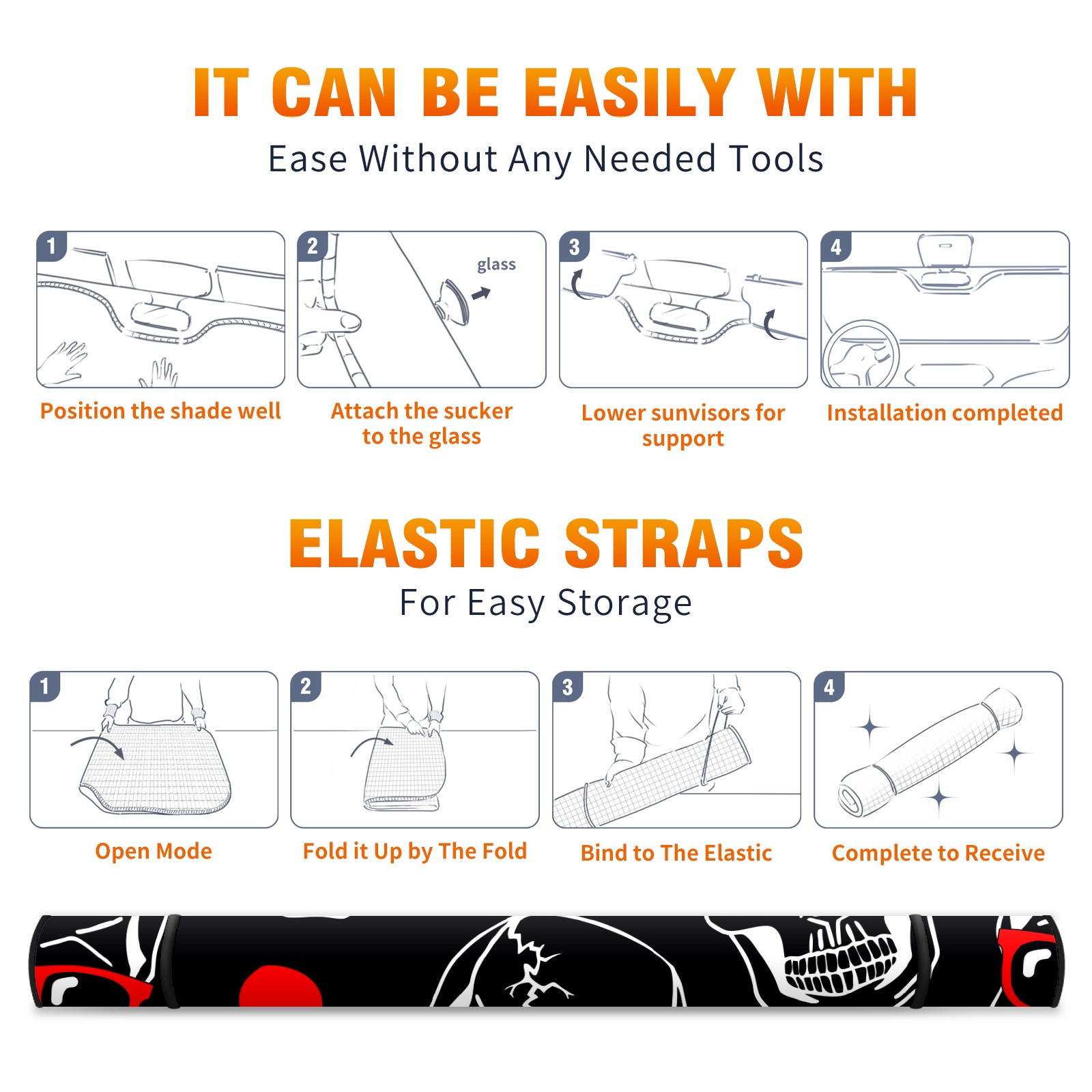 IT CAN BE EASILY WITH

Ease Without Any Needed Tools

1

Position the shade well

2

glass

Attach the sucker to the glass

3

Lower sunvisors for support

4

Installation completed

ELASTIC STRAPS

For Easy Storage

1

Open Mode

2

Fold it Up by The Fold

3

Bind to The Elastic

4

Complete to Receive