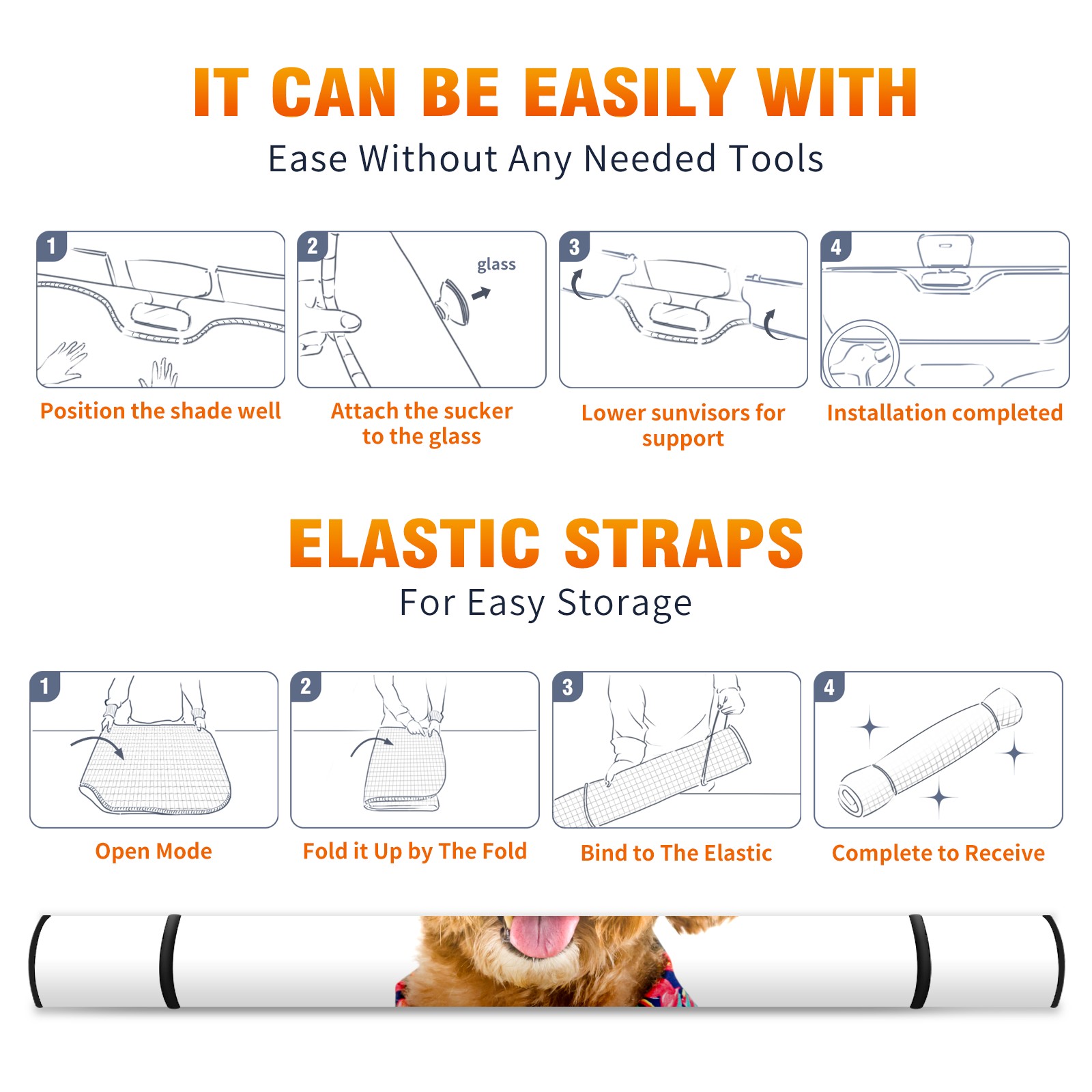 IT CAN BE EASILY WITH

Ease Without Any Needed Tools

1
Position the shade well

2
glass
Attach the sucker to the glass

3
Lower sunvisors for support

4
Installation completed

ELASTIC STRAPS

For Easy Storage

1
Open Mode

2
Fold it Up by The Fold

3
Bind to The Elastic

4
Complete to Receive