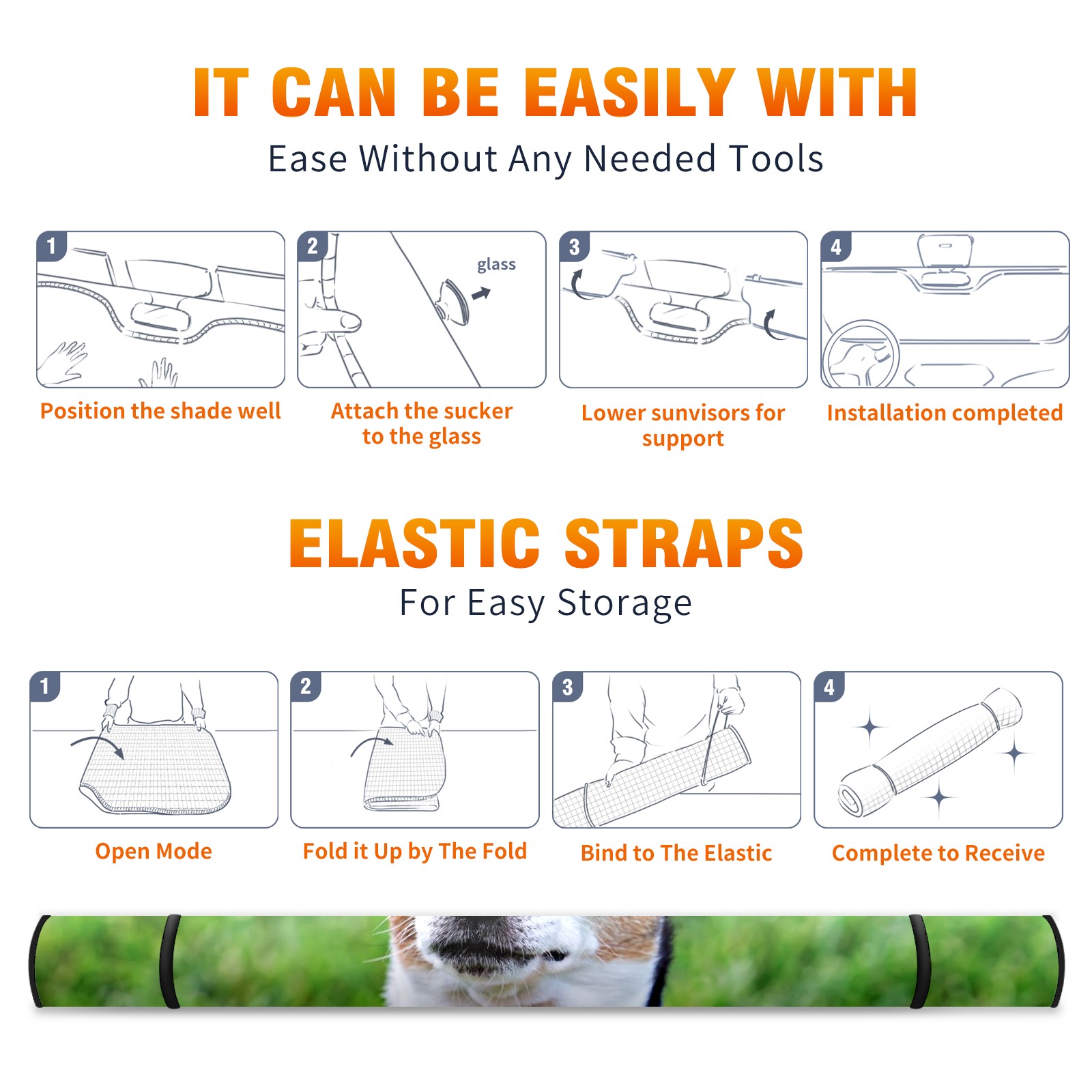 IT CAN BE EASILY WITH

Ease Without Any Needed Tools

1

Position the shade well

2

glass

Attach the sucker to the glass

3

Lower sunvisors for support

4

Installation completed

ELASTIC STRAPS

For Easy Storage

1

Open Mode

2

Fold it Up by The Fold

3

Bind to The Elastic

4

Complete to Receive