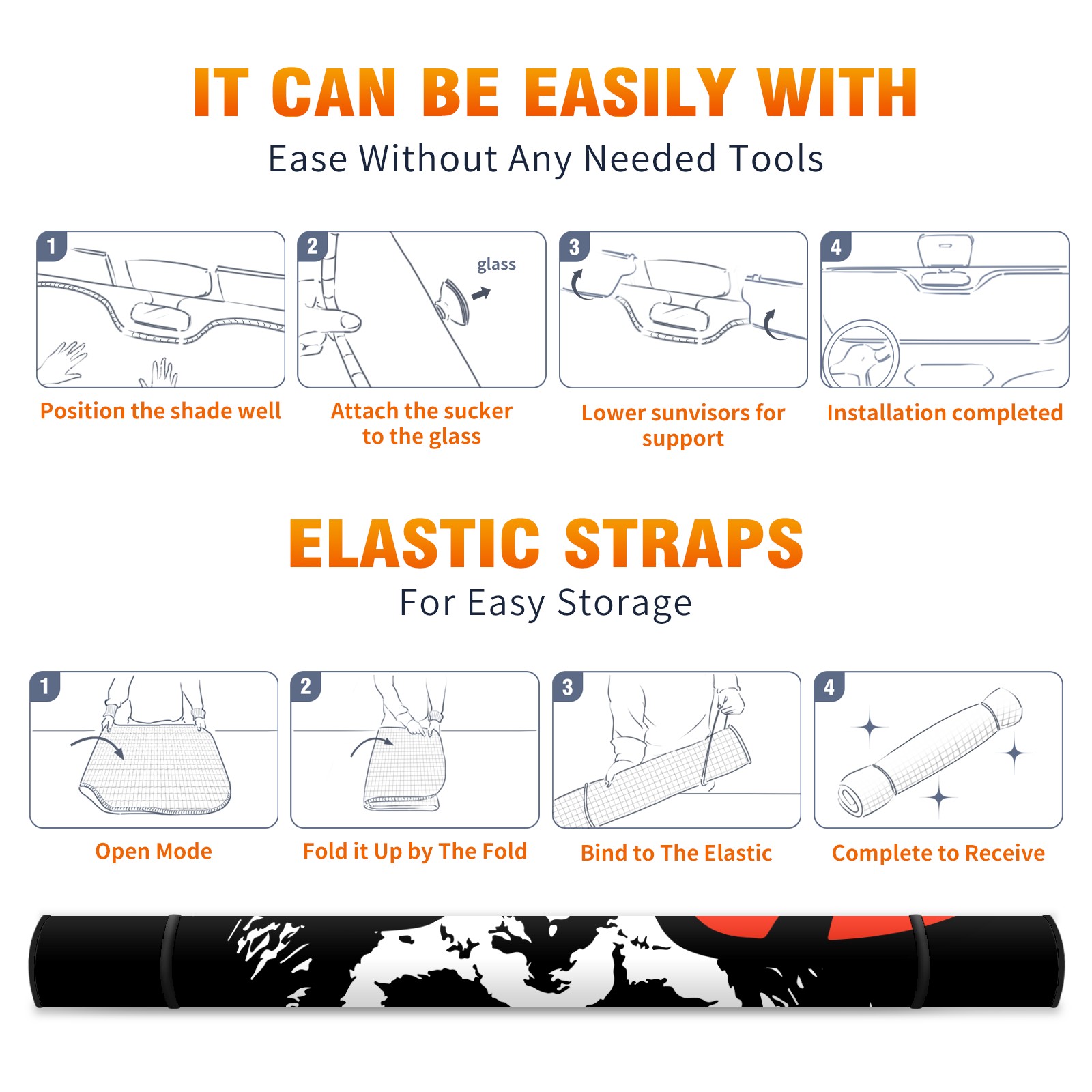 IT CAN BE EASILY WITH
Ease Without Any Needed Tools

1
Position the shade well

2
glass
Attach the sucker to the glass

3
Lower sunvisors for support

4
Installation completed

ELASTIC STRAPS
For Easy Storage

1
Open Mode

2
Fold it Up by The Fold

3
Bind to The Elastic

4
Complete to Receive