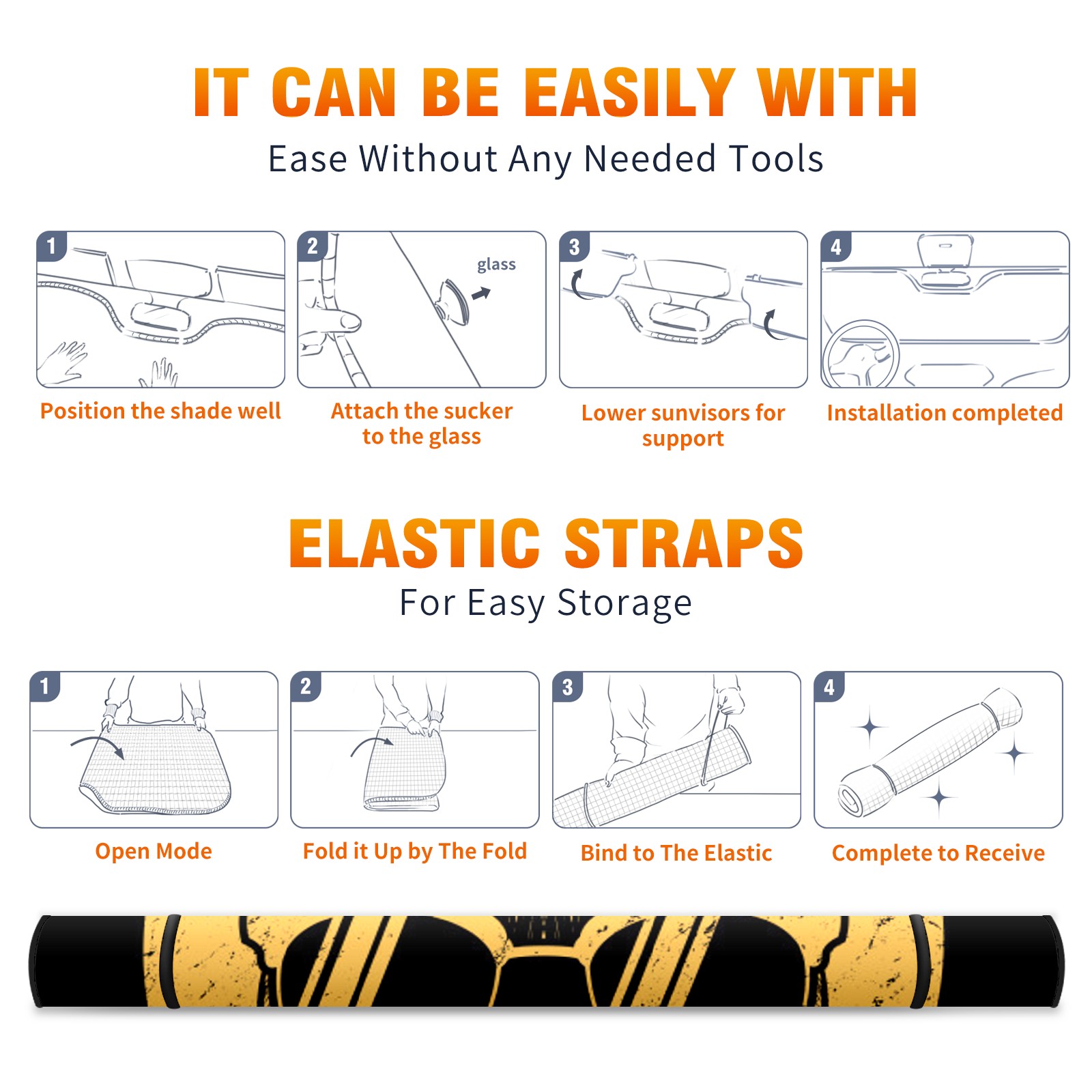 IT CAN BE EASILY WITH

Ease Without Any Needed Tools

1

Position the shade well

2

glass

Attach the sucker to the glass

3

Lower sunvisors for support

4

Installation completed

ELASTIC STRAPS

For Easy Storage

1

Open Mode

2

Fold it Up by The Fold

3

Bind to The Elastic

4

Complete to Receive