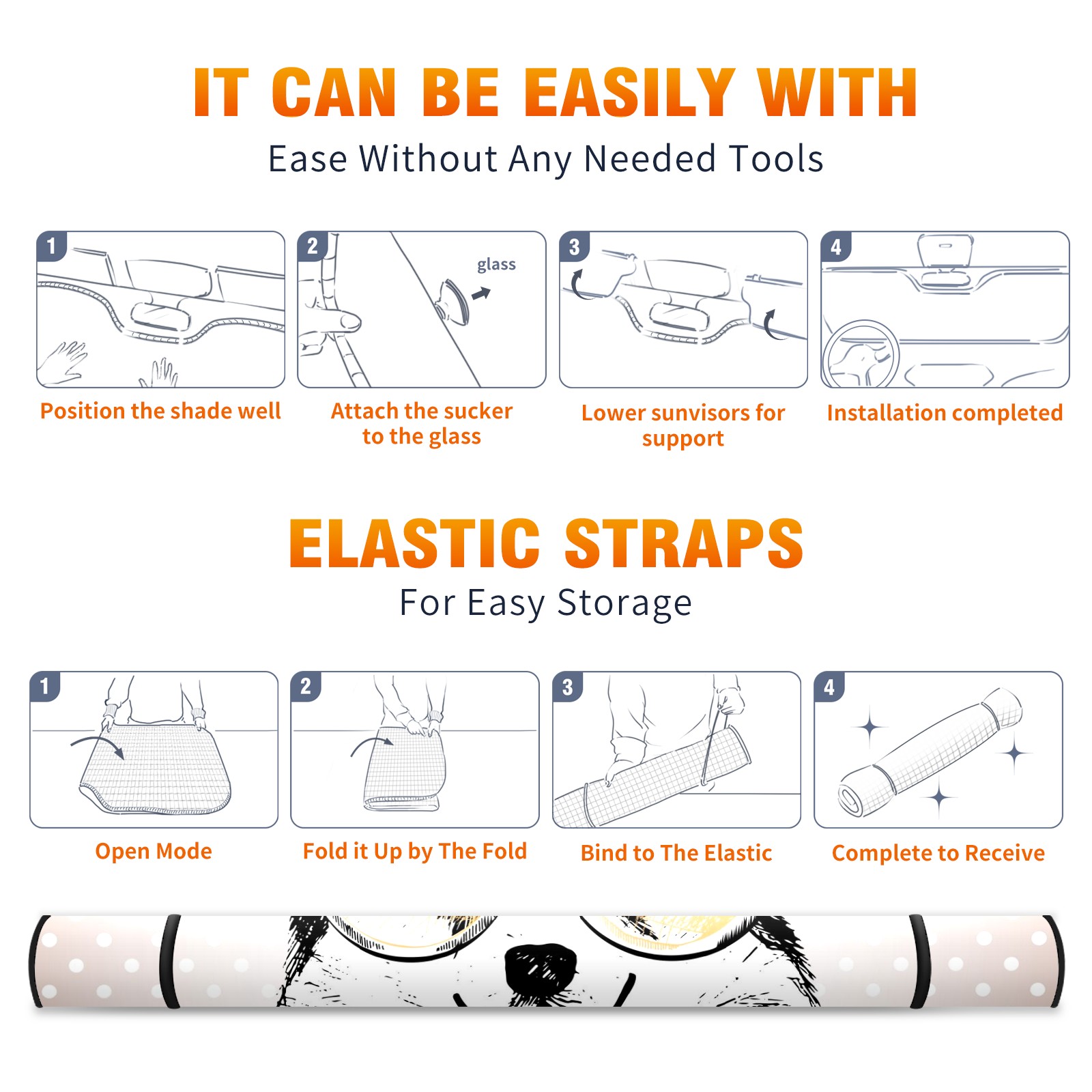 IT CAN BE EASILY WITH
Ease Without Any Needed Tools

1
Position the shade well

2
glass
Attach the sucker to the glass

3
Lower sunvisors for support

4
Installation completed

ELASTIC STRAPS
For Easy Storage

1
Open Mode

2
Fold it Up by The Fold

3
Bind to The Elastic

4
Complete to Receive