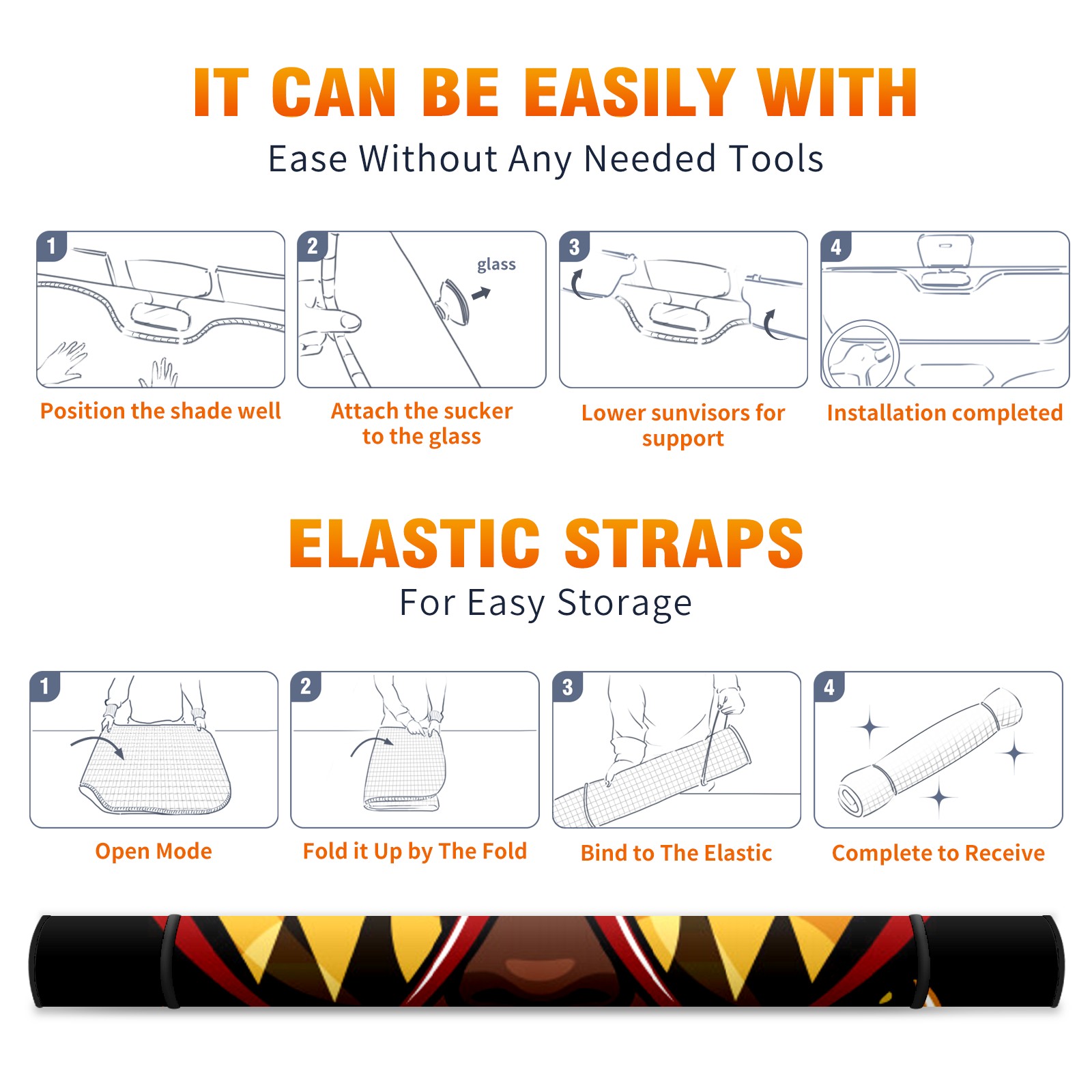 IT CAN BE EASILY WITH
Ease Without Any Needed Tools

1
Position the shade well

2
glass
Attach the sucker to the glass

3
Lower sunvisors for support

4
Installation completed

ELASTIC STRAPS
For Easy Storage

1
Open Mode

2
Fold it Up by The Fold

3
Bind to The Elastic

4
Complete to Receive