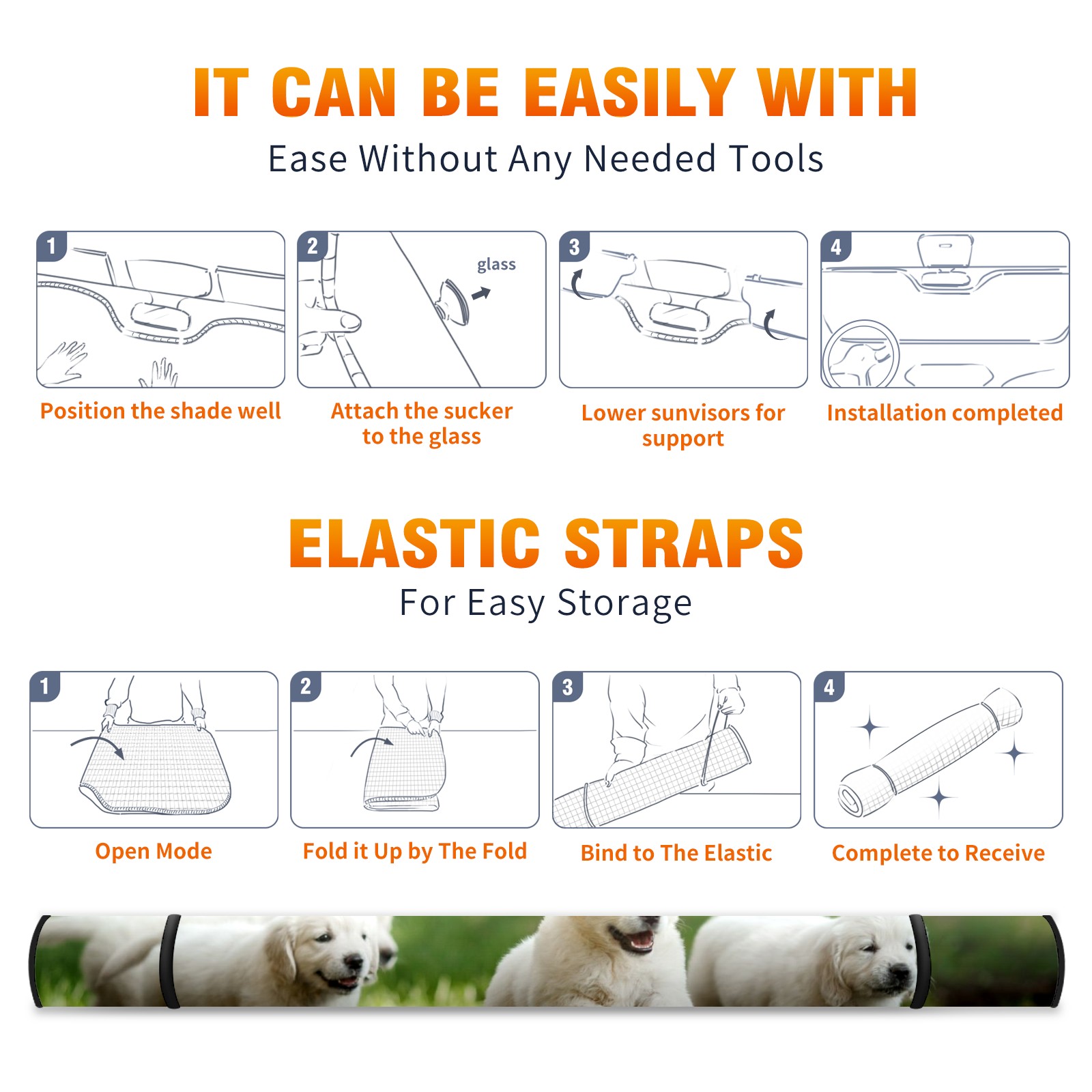 IT CAN BE EASILY WITH
Ease Without Any Needed Tools

1
Position the shade well

2
glass
Attach the sucker to the glass

3
Lower sunvisors for support

4
Installation completed

ELASTIC STRAPS
For Easy Storage

1
Open Mode

2
Fold it Up by The Fold

3
Bind to The Elastic

4
Complete to Receive