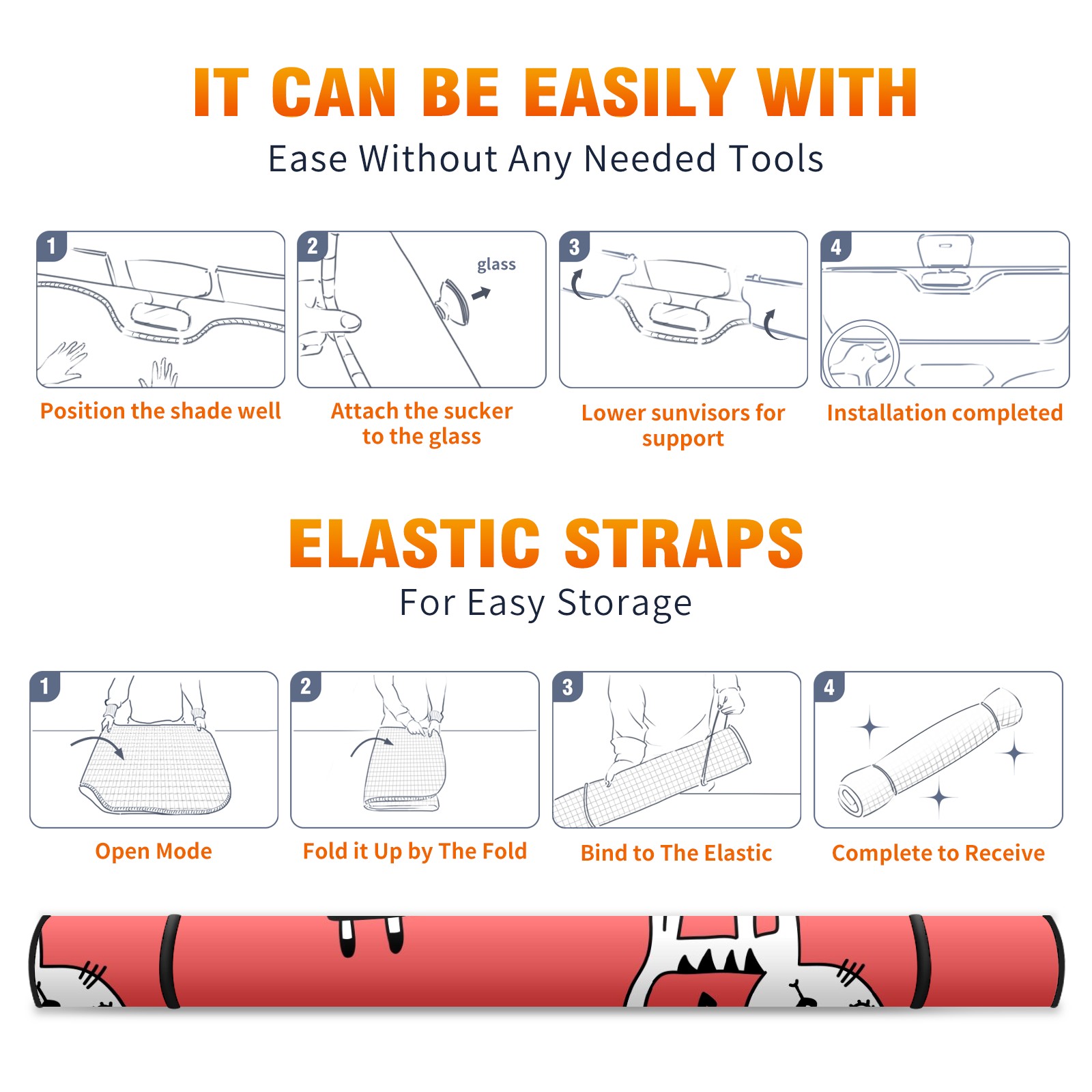 IT CAN BE EASILY WITH

Ease Without Any Needed Tools

1

Position the shade well

2

glass

Attach the sucker to the glass

3

Lower sunvisors for support

4

Installation completed

ELASTIC STRAPS

For Easy Storage

1

Open Mode

2

Fold it Up by The Fold

3

Bind to The Elastic

4

Complete to Receive