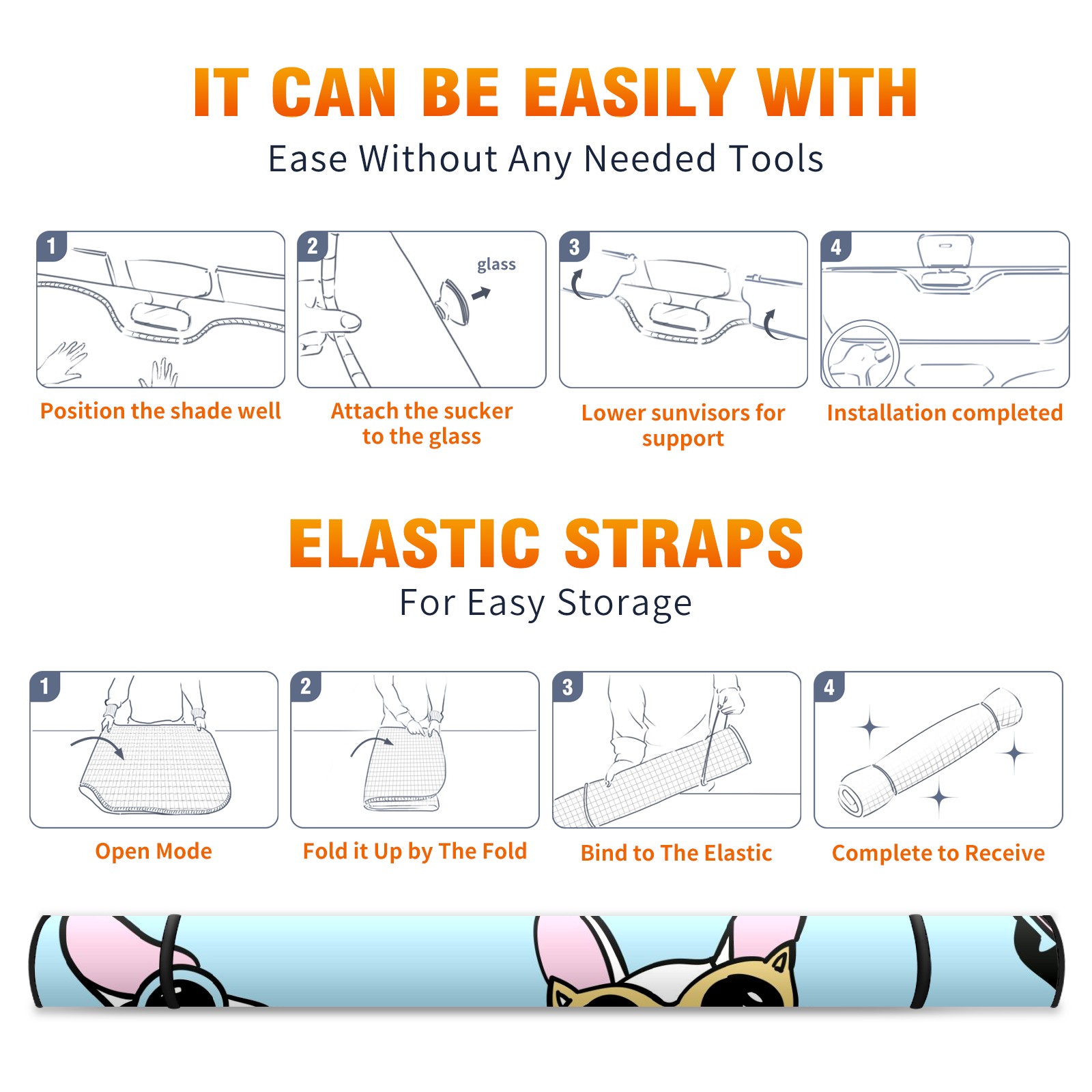 IT CAN BE EASILY WITH
Ease Without Any Needed Tools

1
Position the shade well

2
glass
Attach the sucker to the glass

3
Lower sunvisors for support

4
Installation completed

ELASTIC STRAPS
For Easy Storage

1
Open Mode

2
Fold it Up by The Fold

3
Bind to The Elastic

4
Complete to Receive