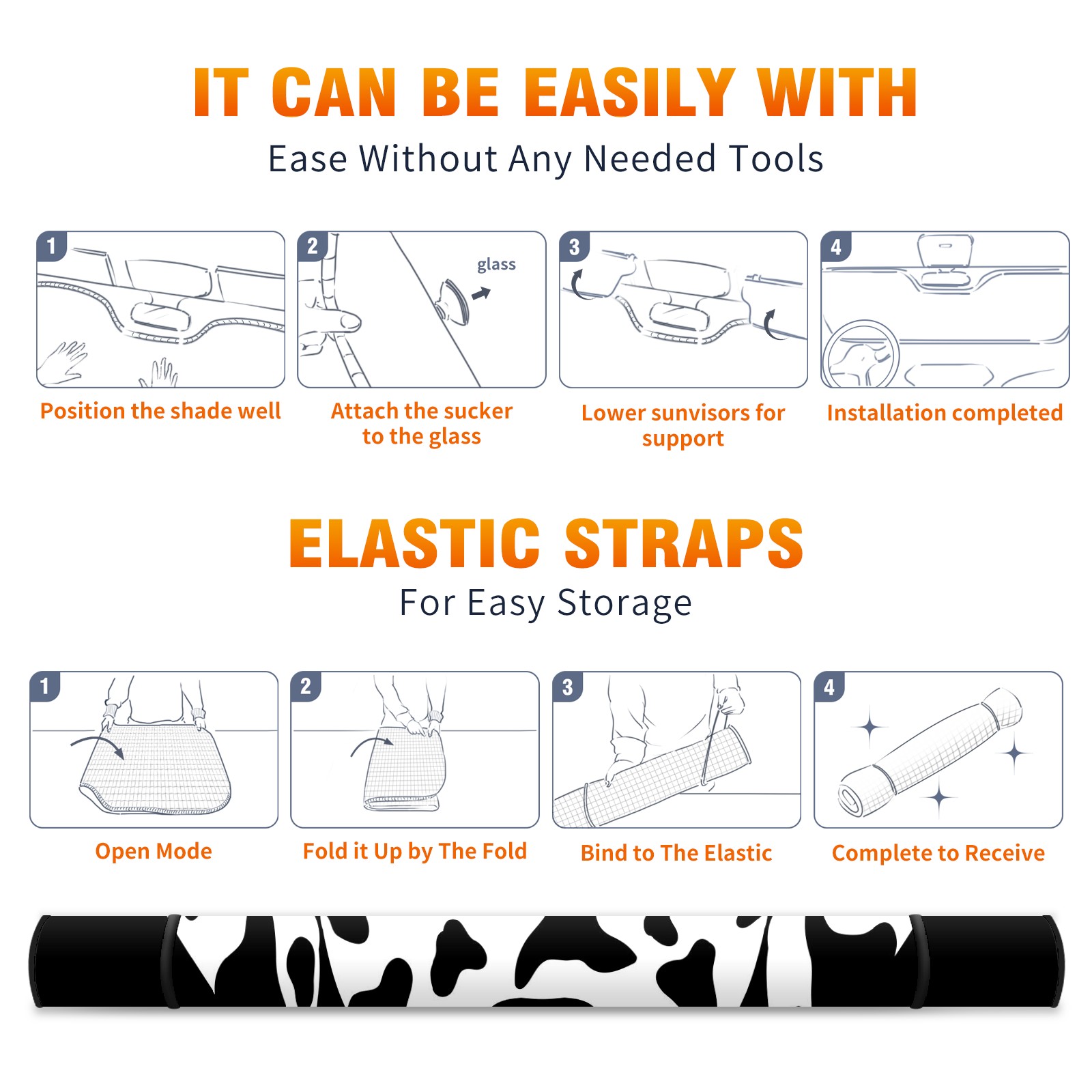 IT CAN BE EASILY WITH
Ease Without Any Needed Tools

1
Position the shade well

2
glass
Attach the sucker to the glass

3
Lower sunvisors for support

4
Installation completed

ELASTIC STRAPS
For Easy Storage

1
Open Mode

2
Fold it Up by The Fold

3
Bind to The Elastic

4
Complete to Receive