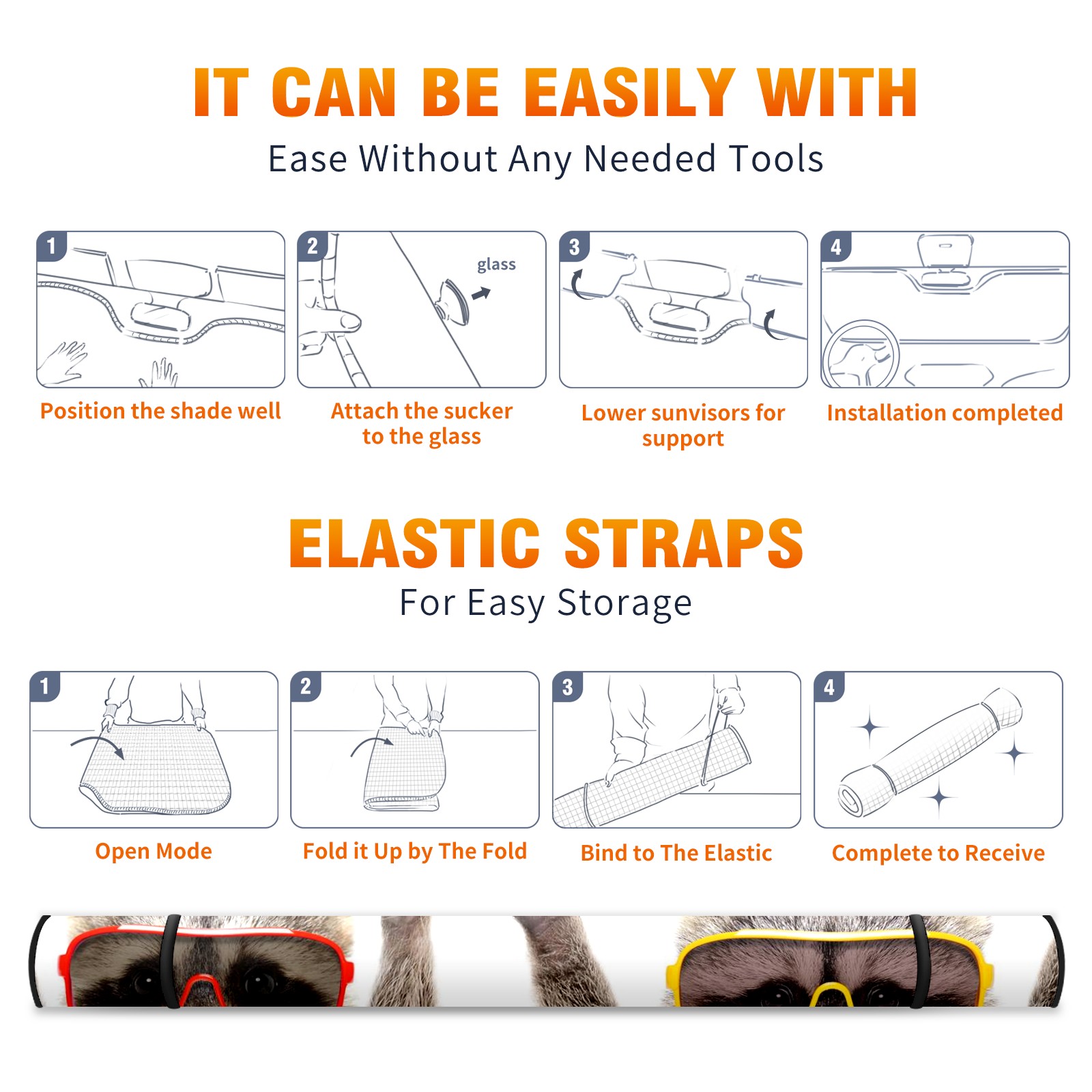 IT CAN BE EASILY WITH

Ease Without Any Needed Tools

1

Position the shade well

2

glass

Attach the sucker to the glass

3

Lower sunvisors for support

4

Installation completed

ELASTIC STRAPS

For Easy Storage

1

Open Mode

2

Fold it Up by The Fold

3

Bind to The Elastic

4

Complete to Receive